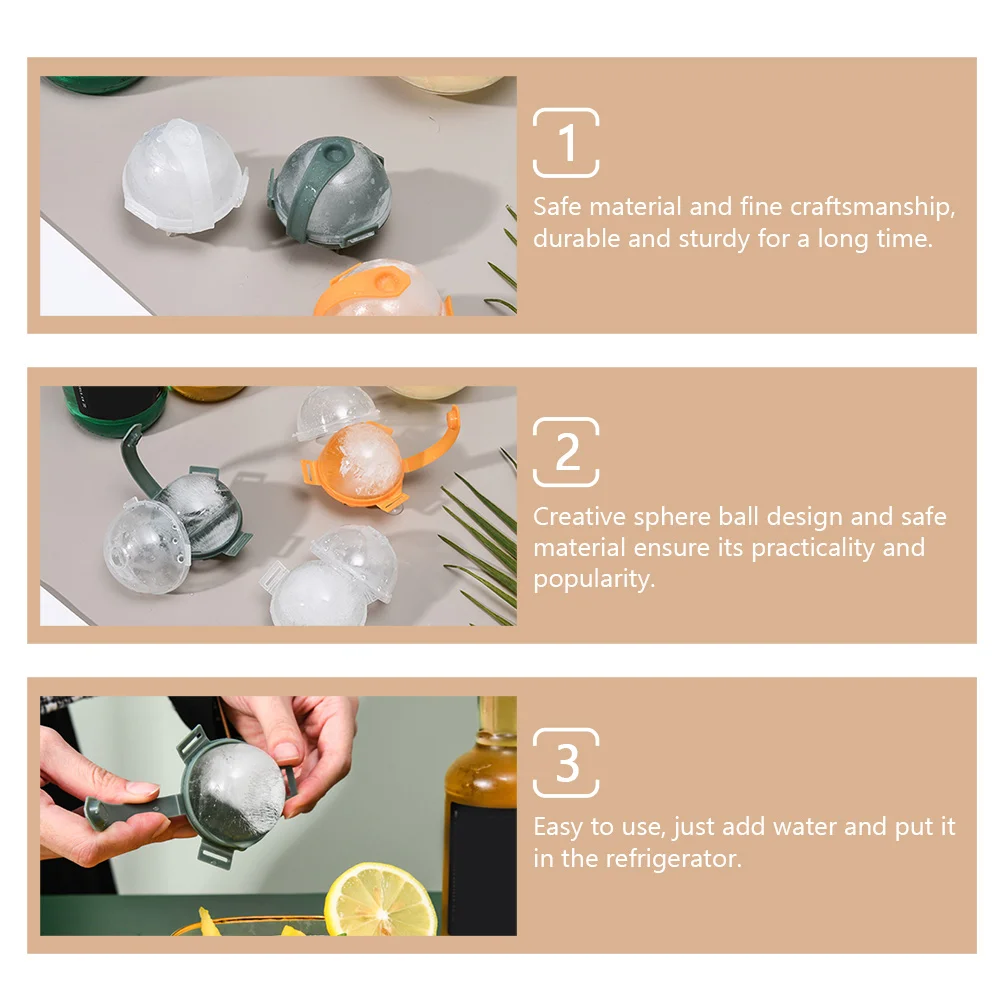 1

Safe material and fine craftsmanship, durable and sturdy for a long time.

2

Creative sphere ball design and safe material ensure its practicality and popularity.

3

Easy to use, just add water and put it in the refrigerator.