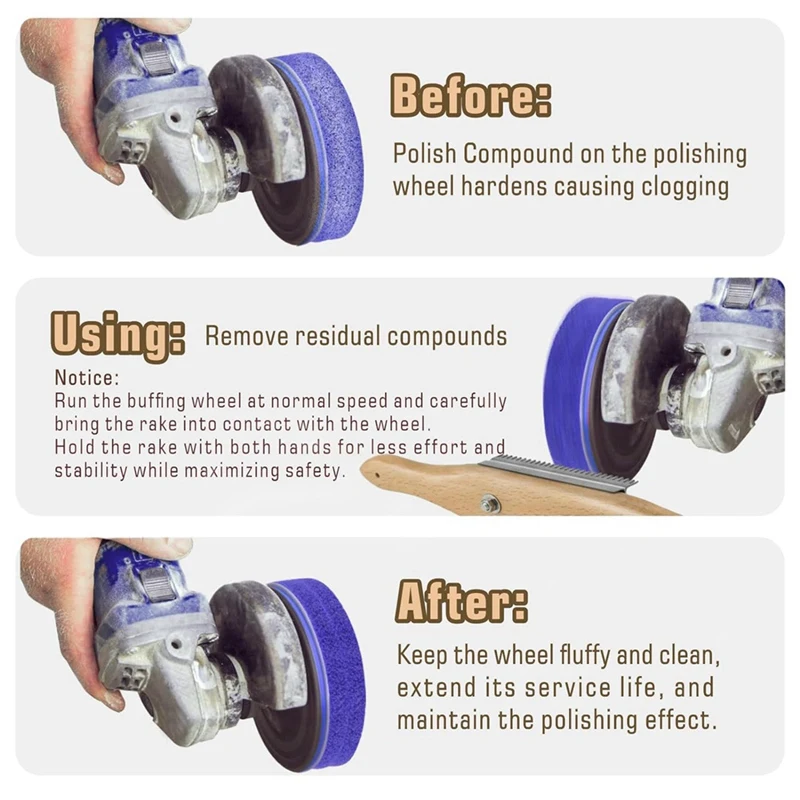 Before:

Polish Compound on the polishing wheel hardens causing clogging

Using: Remove residual compounds

Notice:
Run the buffing wheel at normal speed and carefully bring the rake into contact with the wheel.
Hold the rake with both hands for less effort and stability while maximizing safety.

After:

Keep the wheel fluffy and clean, extend its service life, and maintain the polishing effect.