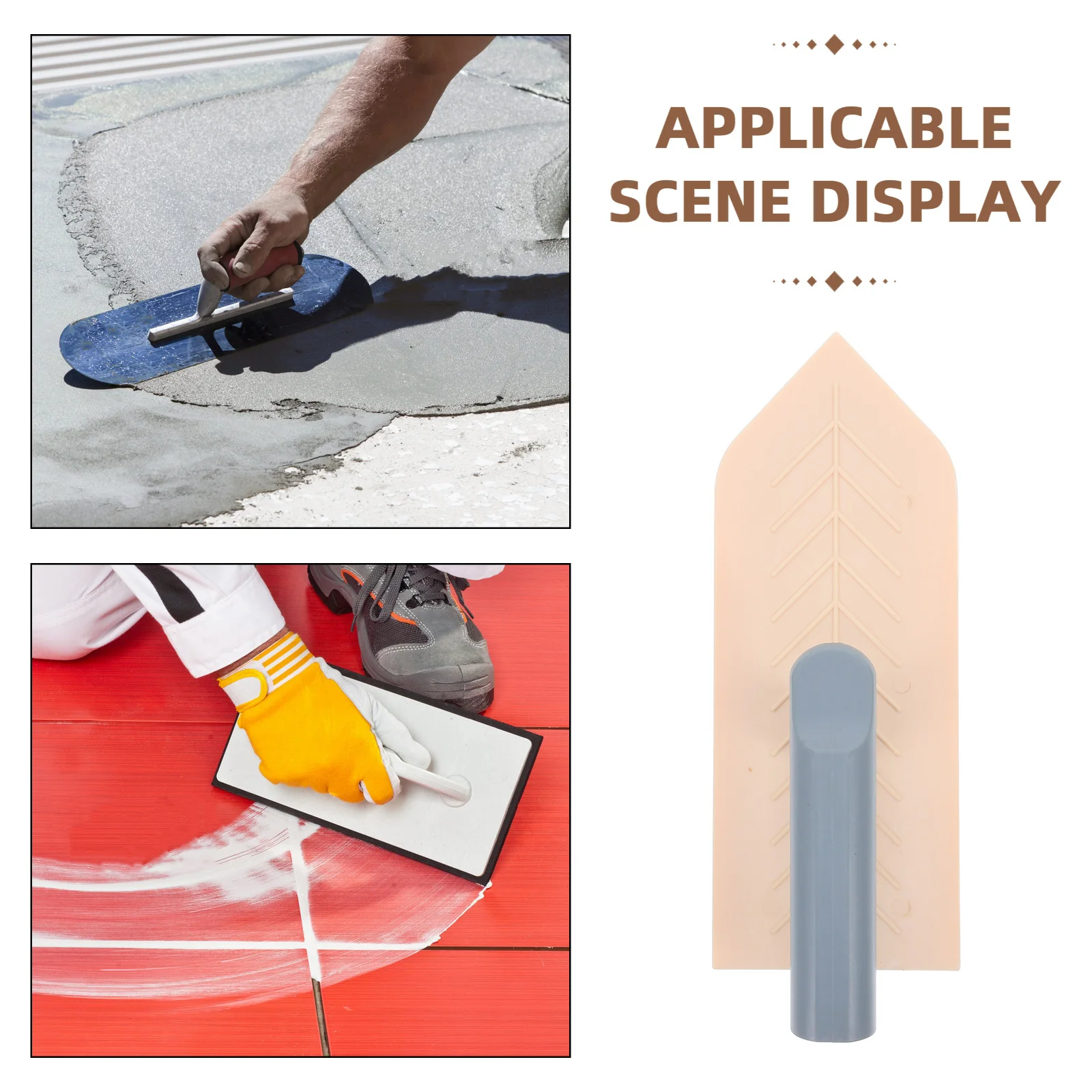 APPLICABLE SCENE DISPLAY