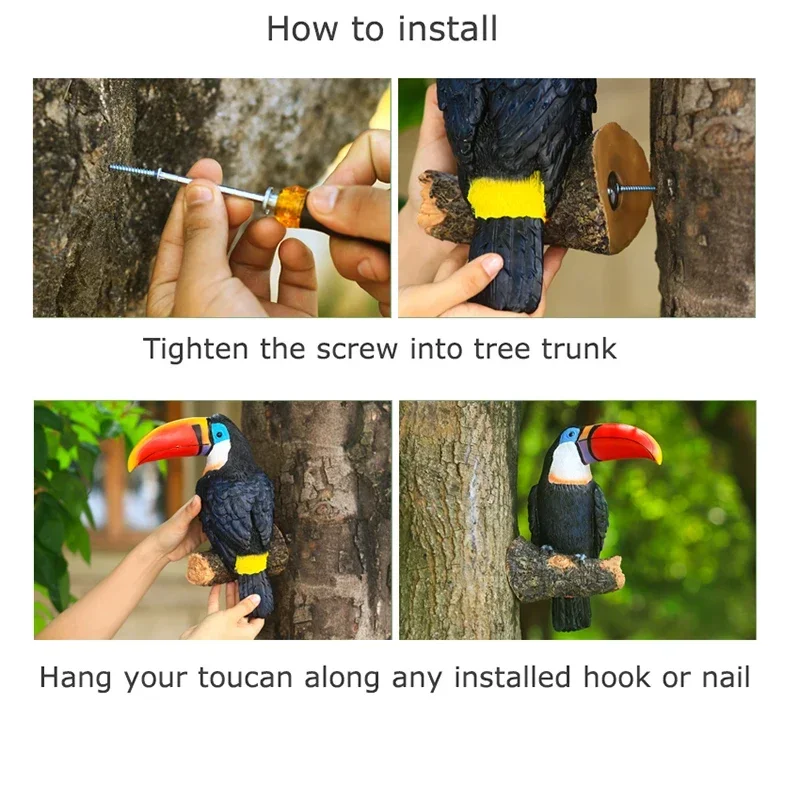 How to install

Tighten the screw into tree trunk

Hang your toucan along any installed hook or nail