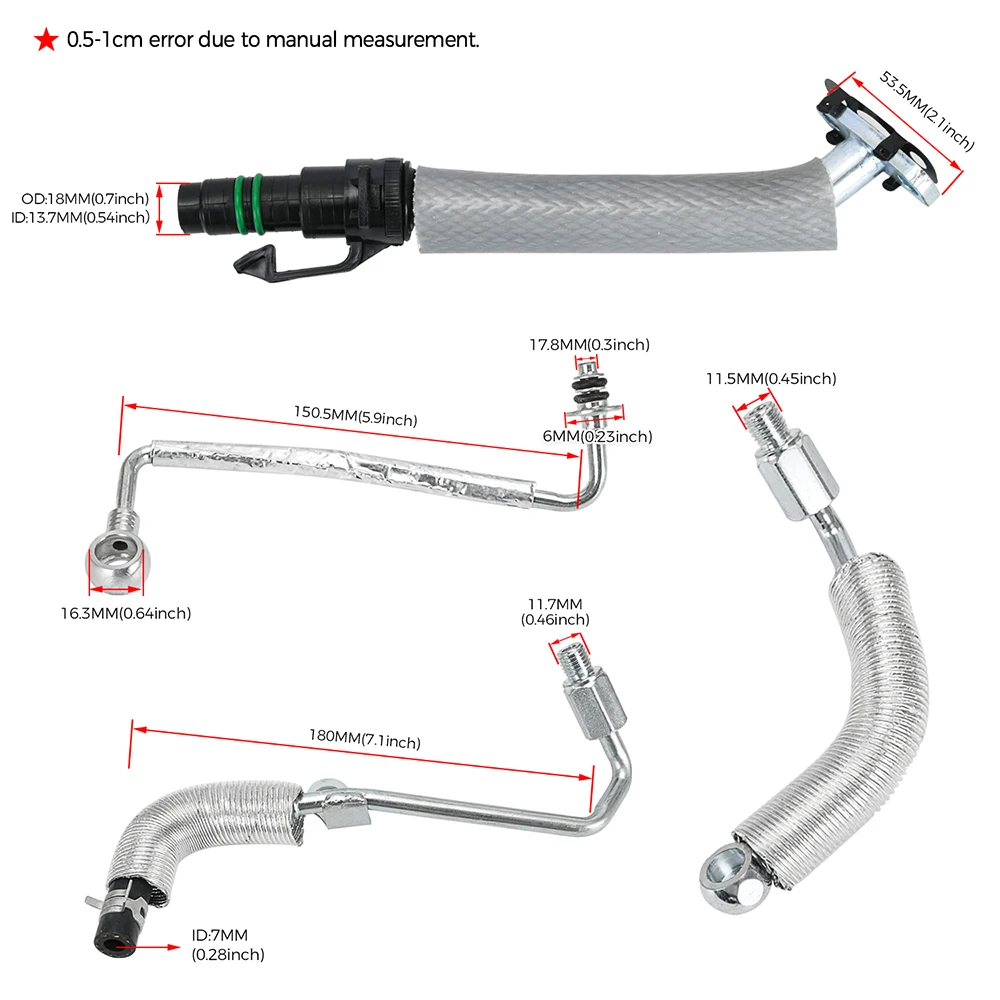 ★ 0.5-1cm error due to manual measurement.

OD:18MM(0.7inch)
ID:13.7MM(0.54inch)

53.5MM(2.1inch)

17.8MM(0.3inch)

150.5MM(5.9inch)

6MM(0.23inch)

11.5MM(0.45inch)

16.3MM(0.64inch)

11.7MM
(0.46inch)

180MM(7.1inch)

ID:7MM
(0.28inch)