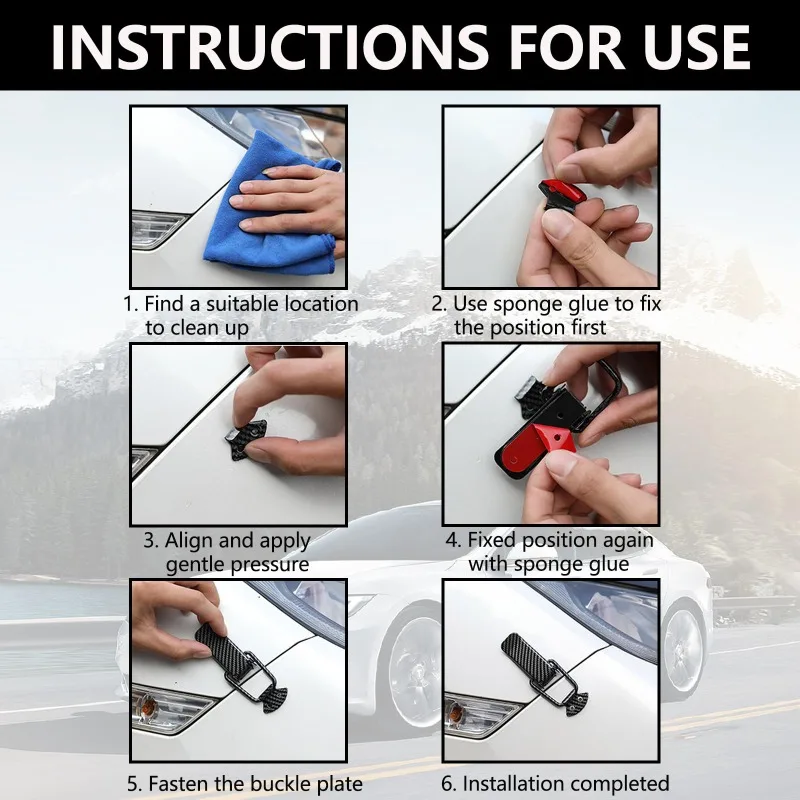 INSTRUCTIONS FOR USE

1. Find a suitable location to clean up

2. Use sponge glue to fix the position first

3. Align and apply gentle pressure

4. Fixed position again with sponge glue

5. Fasten the buckle plate

6. Installation completed