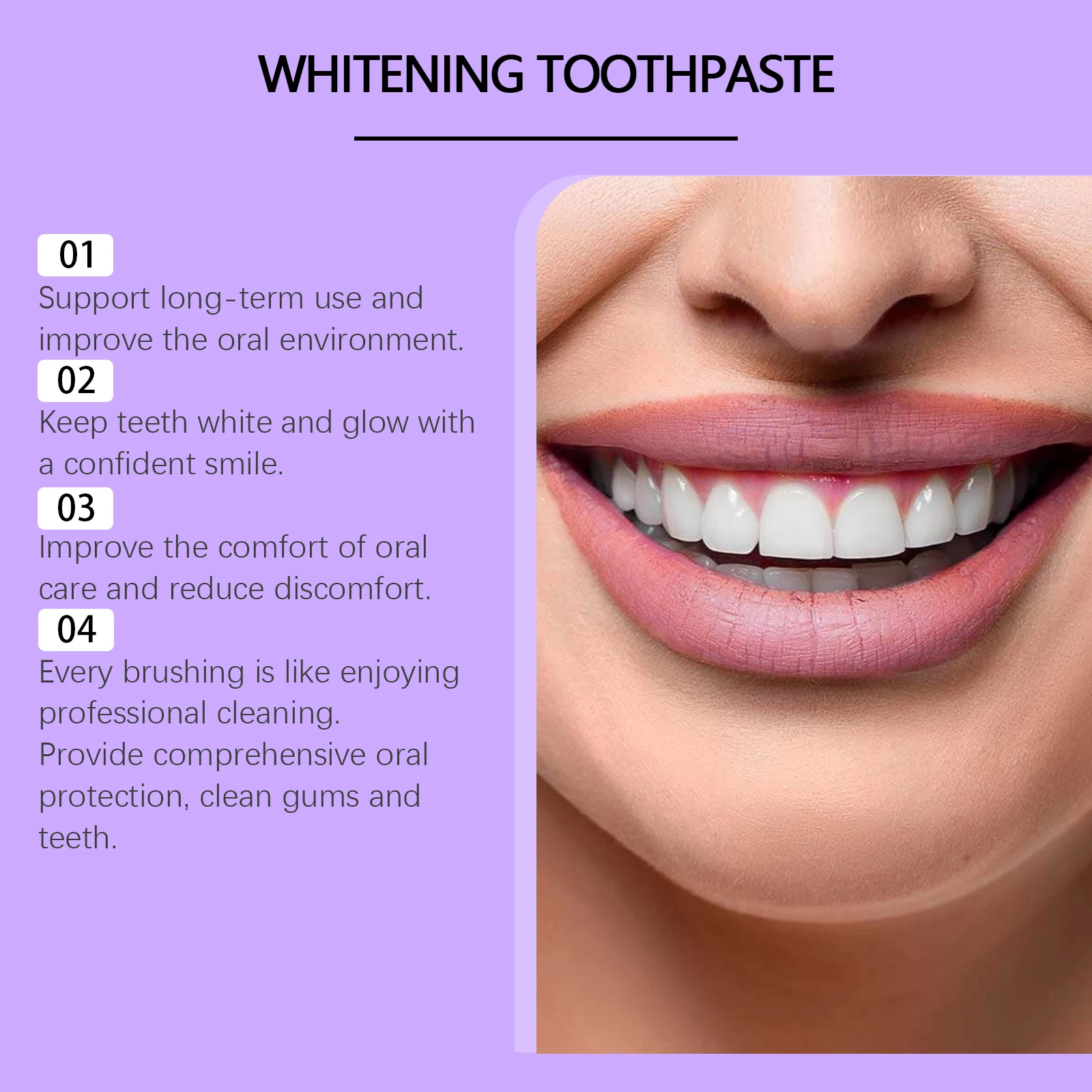 WHITENING TOOTHPASTE

01
Support long-term use and improve the oral environment.

02
Keep teeth white and glow with a confident smile.

03
Improve the comfort of oral care and reduce discomfort.

04
Every brushing is like enjoying professional cleaning.
Provide comprehensive oral protection, clean gums and teeth.