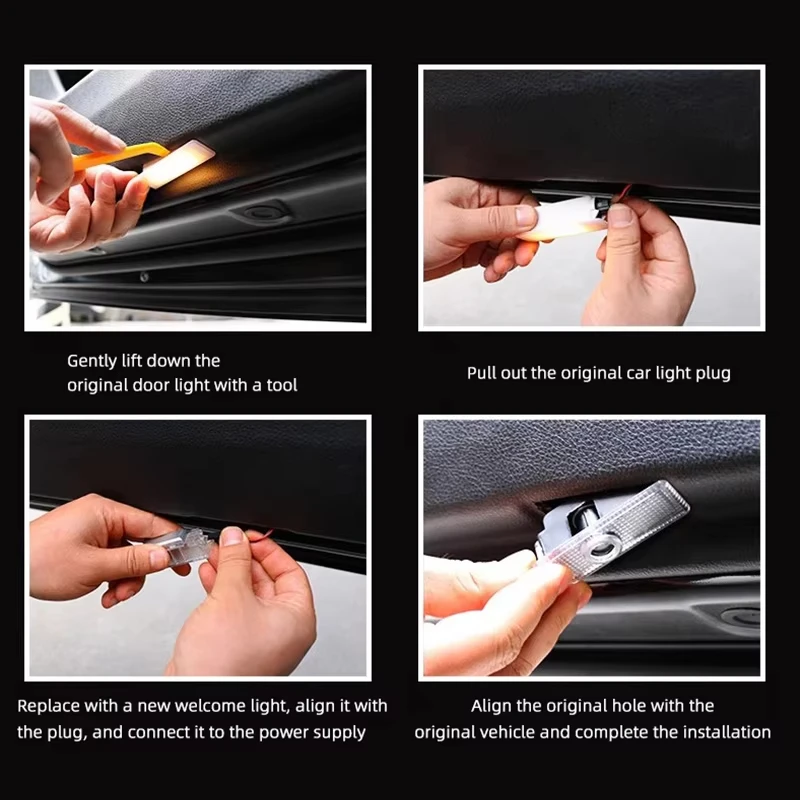 Gently lift down the original door light with a tool

Pull out the original car light plug

Replace with a new welcome light, align it with the plug, and connect it to the power supply

Align the original hole with the original vehicle and complete the installation