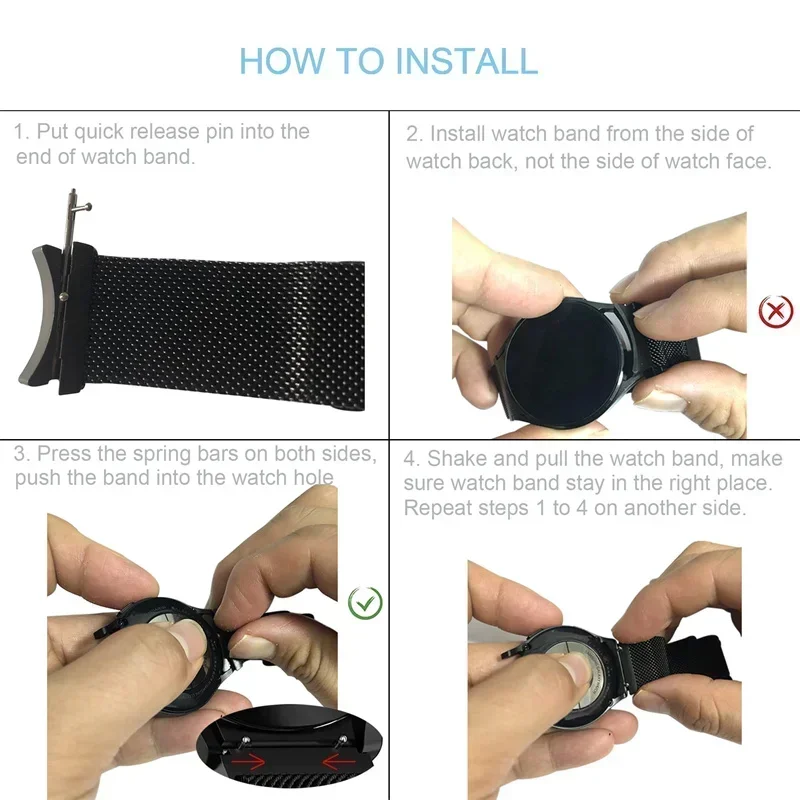 HOW TO INSTALL

1. Put quick release pin into the end of watch band.

2. Install watch band from the side of watch back, not the side of watch face.

3. Press the spring bars on both sides, push the band into the watch hole

4. Shake and pull the watch band, make sure watch band stay in the right place. Repeat steps 1 to 4 on another side.