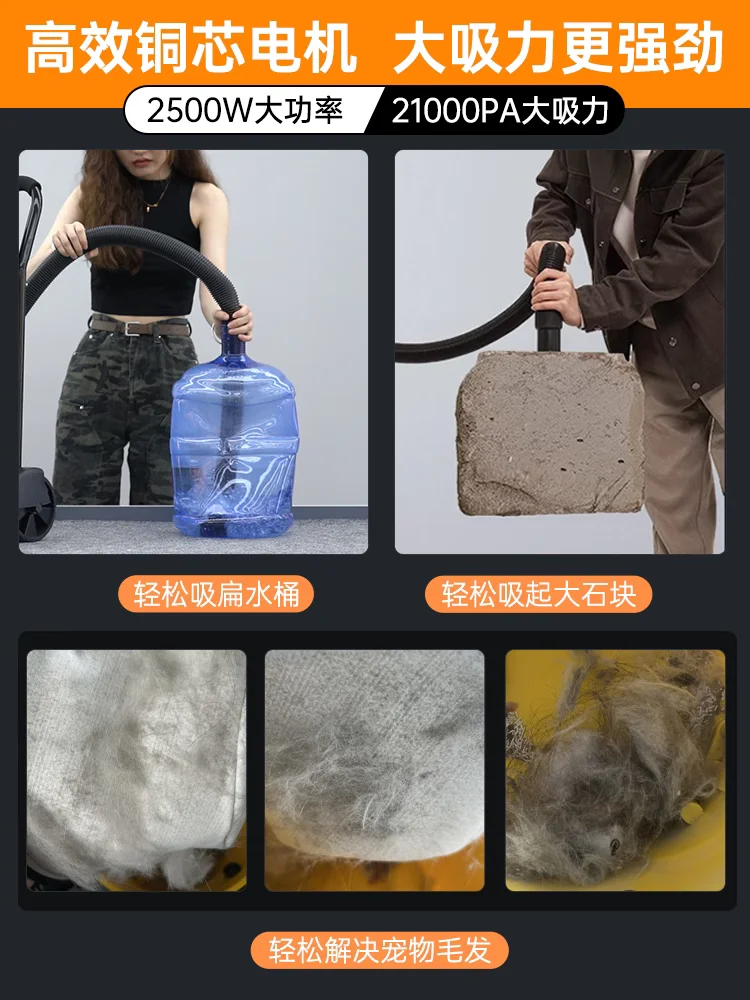 高效铜芯电机 大吸力更强劲

2500W大功率 21000PA大吸力

轻松吸扁水桶

轻松吸起大石块

轻松解决宠物毛发