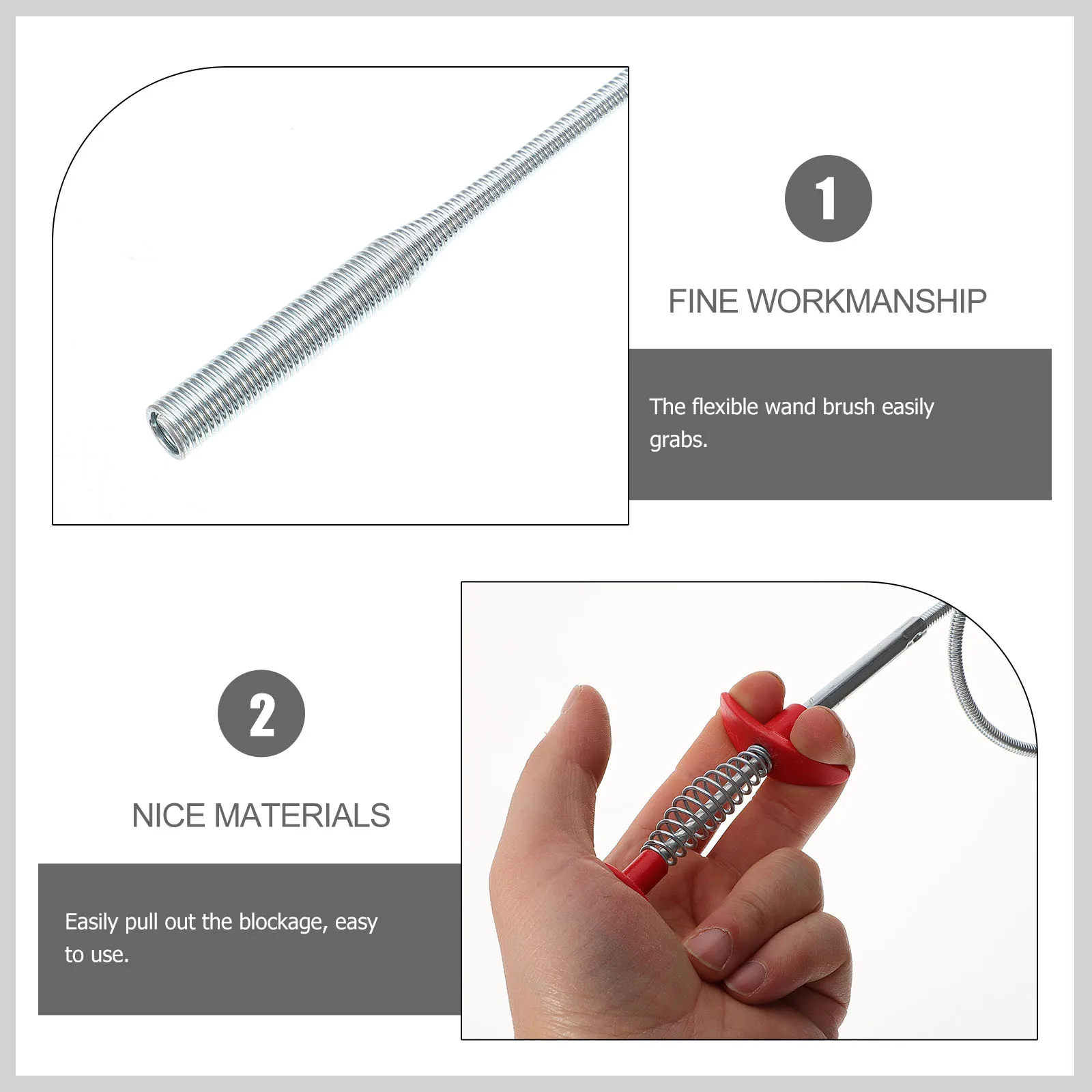 1

FINE WORKMANSHIP

The flexible wand brush easily grabs.

2

NICE MATERIALS

Easily pull out the blockage, easy to use.