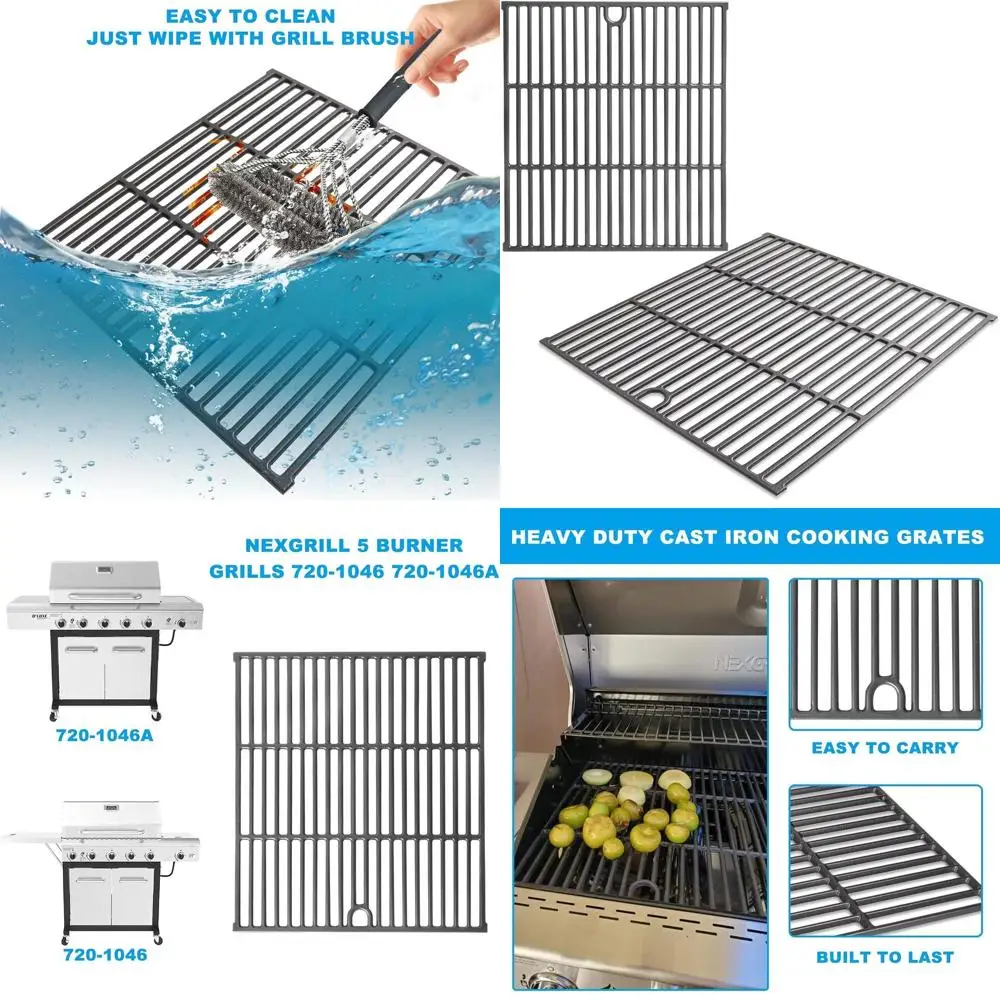 EASY TO CLEAN
JUST WIPE WITH GRILL BRUSH

NEXGRILL 5 BURNER
GRILLS 720-1046 720-1046A

720-1046A

720-1046

HEAVY DUTY CAST IRON COOKING GRATES

NEXG

EASY TO CARRY

BUILT TO LAST