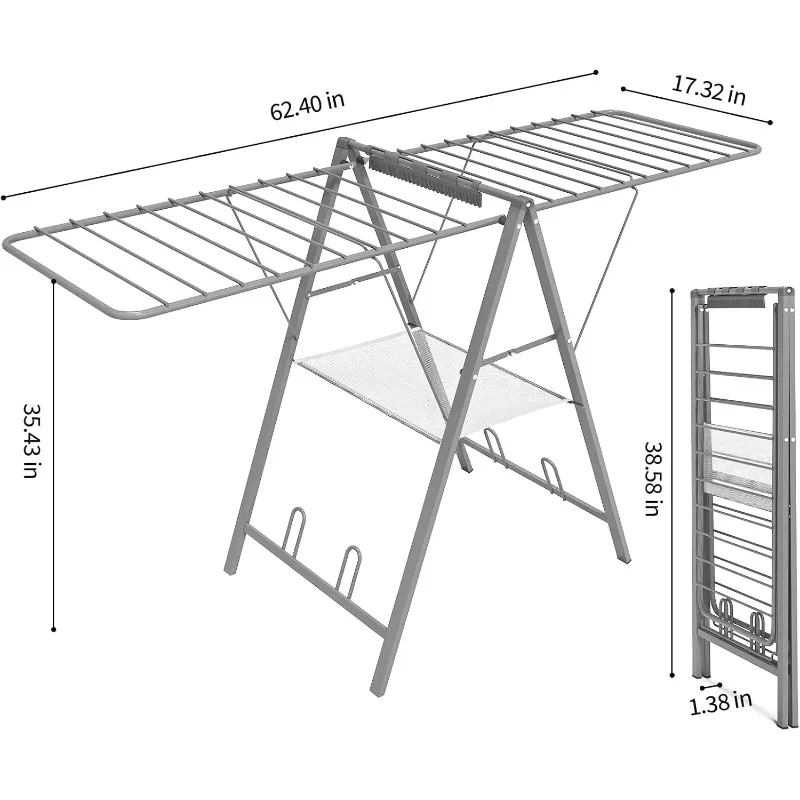 62.40 in
17.32 in
35.43 in
38.58 in
1.38 in