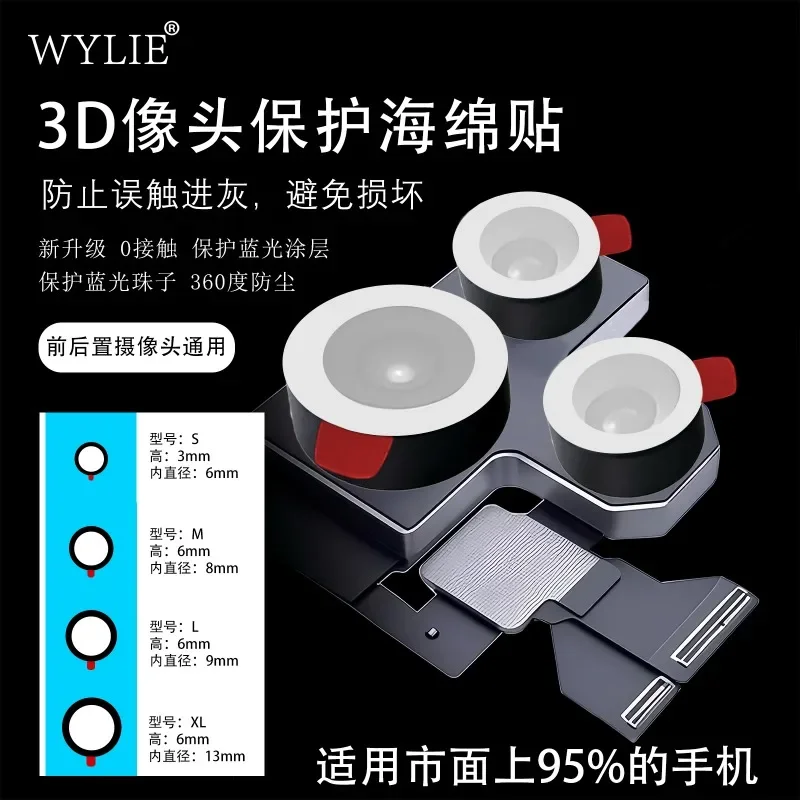 WYLIE®

3D像头保护海绵贴

防止误触进灰，避免损坏

新升级 0接触 保护蓝光涂层
保护蓝光珠子 360度防尘

前后置摄像头通用

型号：S
高：3mm
内直径：6mm

型号：M
高：6mm
内直径：8mm

型号：L
高：6mm
内直径：9mm

型号：XL
高：6mm
内直径：13mm

适用市面上95%的手机