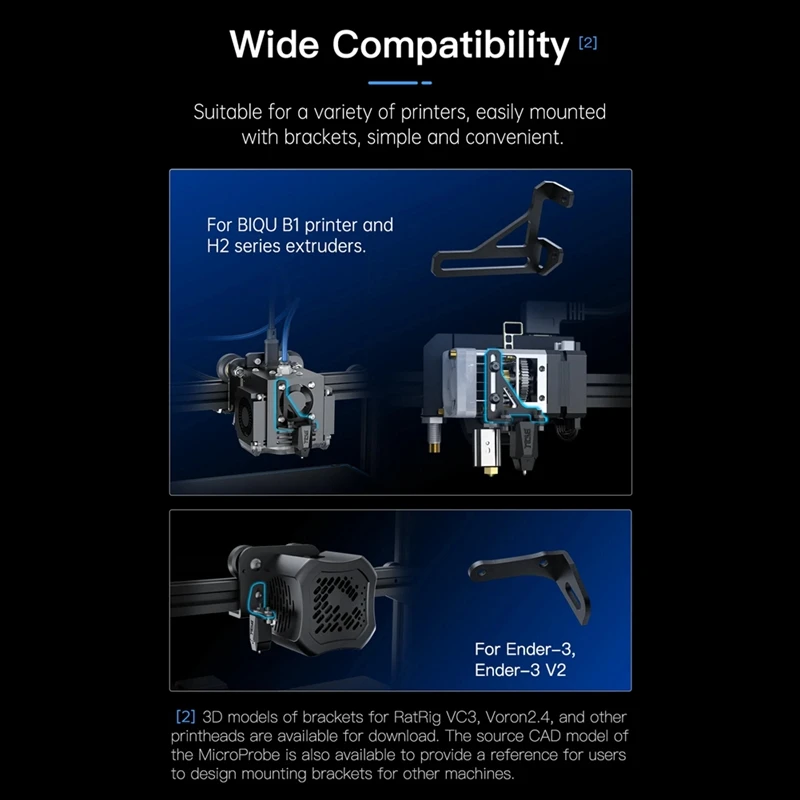 Wide Compatibility [2]

Suitable for a variety of printers, easily mounted with brackets, simple and convenient.

For BIQU B1 printer and H2 series extruders.

For Ender-3, Ender-3 V2

[2] 3D models of brackets for RatRig VC3, Voron2.4, and other printheads are available for download. The source CAD model of the MicroProbe is also available to provide a reference for users to design mounting brackets for other machines.