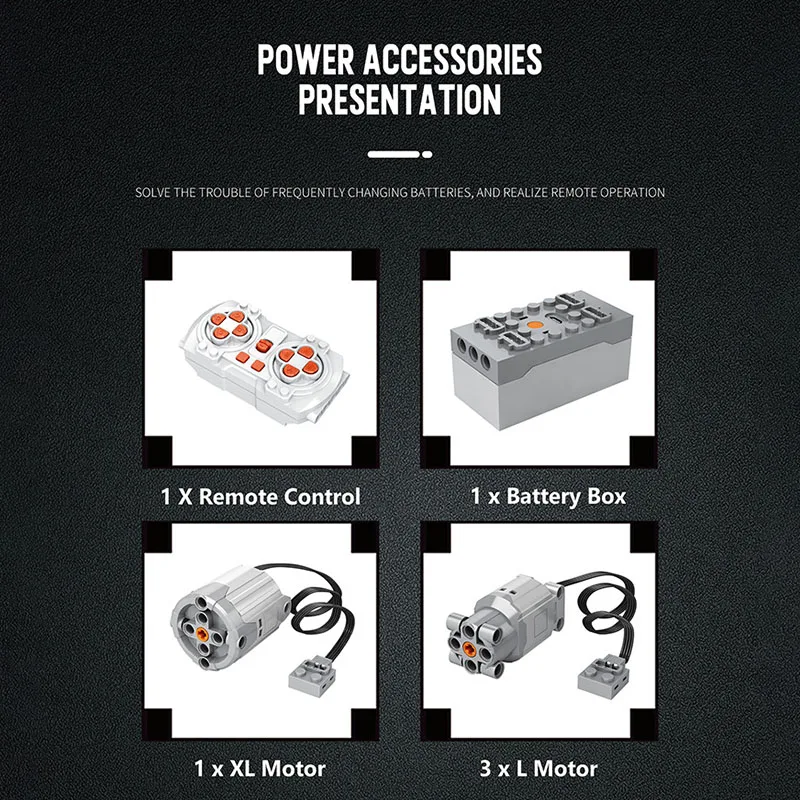 POWER ACCESSORIES PRESENTATION

SOLVE THE TROUBLE OF FREQUENTLY CHANGING BATTERIES, AND REALIZE REMOTE OPERATION

1 X Remote Control

1 x Battery Box

1 x XL Motor

3 x L Motor