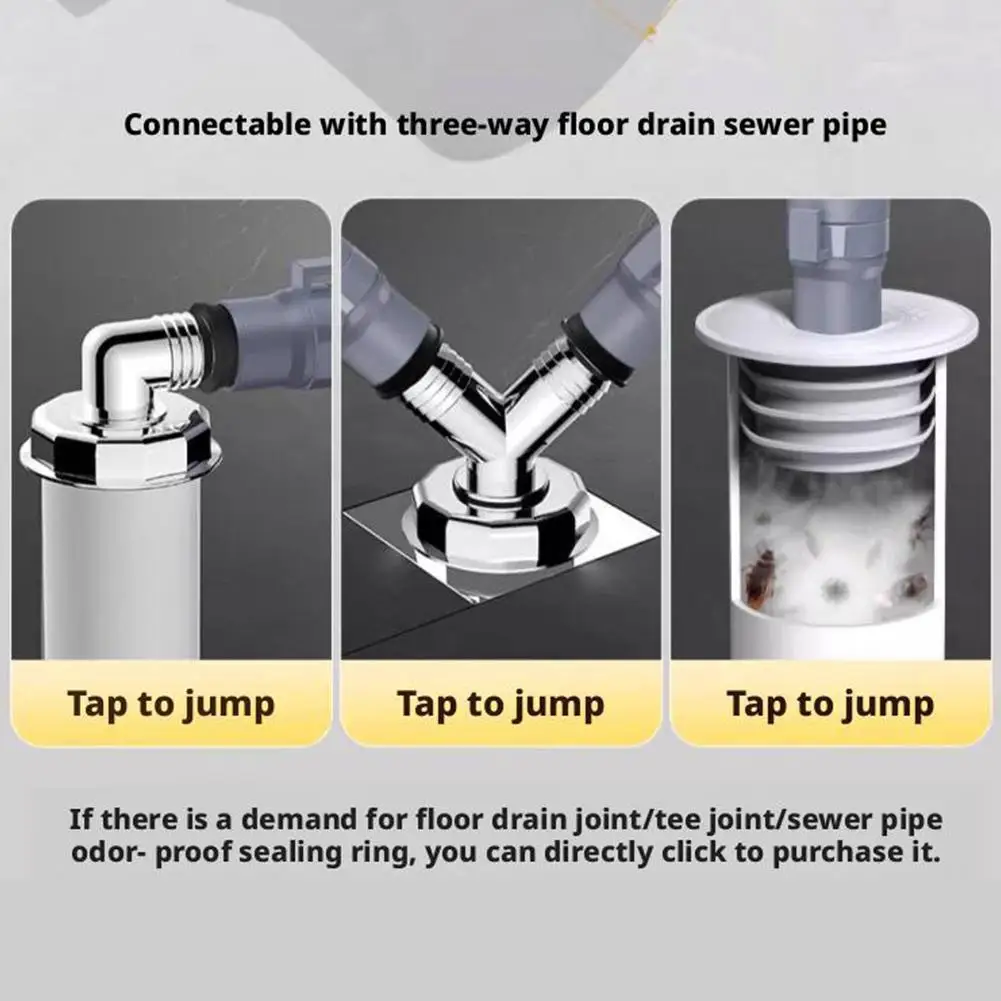 Connectable with three-way floor drain sewer pipe

Tap to jump

Tap to jump

Tap to jump

If there is a demand for floor drain joint/tee joint/sewer pipe odor- proof sealing ring, you can directly click to purchase it.