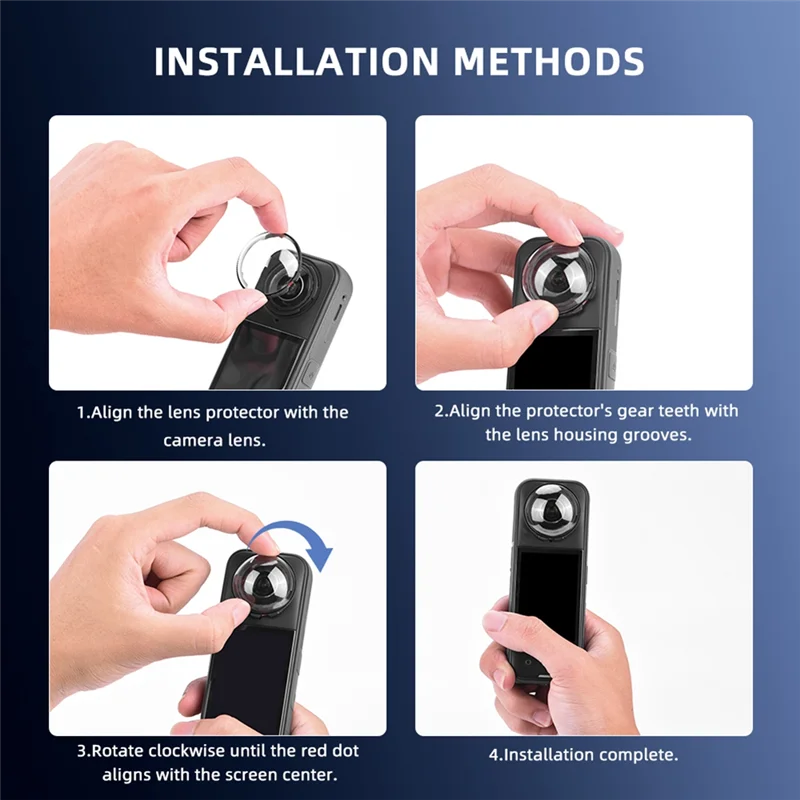 INSTALLATION METHODS

1.Align the lens protector with the camera lens.

2.Align the protector's gear teeth with the lens housing grooves.

3.Rotate clockwise until the red dot aligns with the screen center.

4.Installation complete.