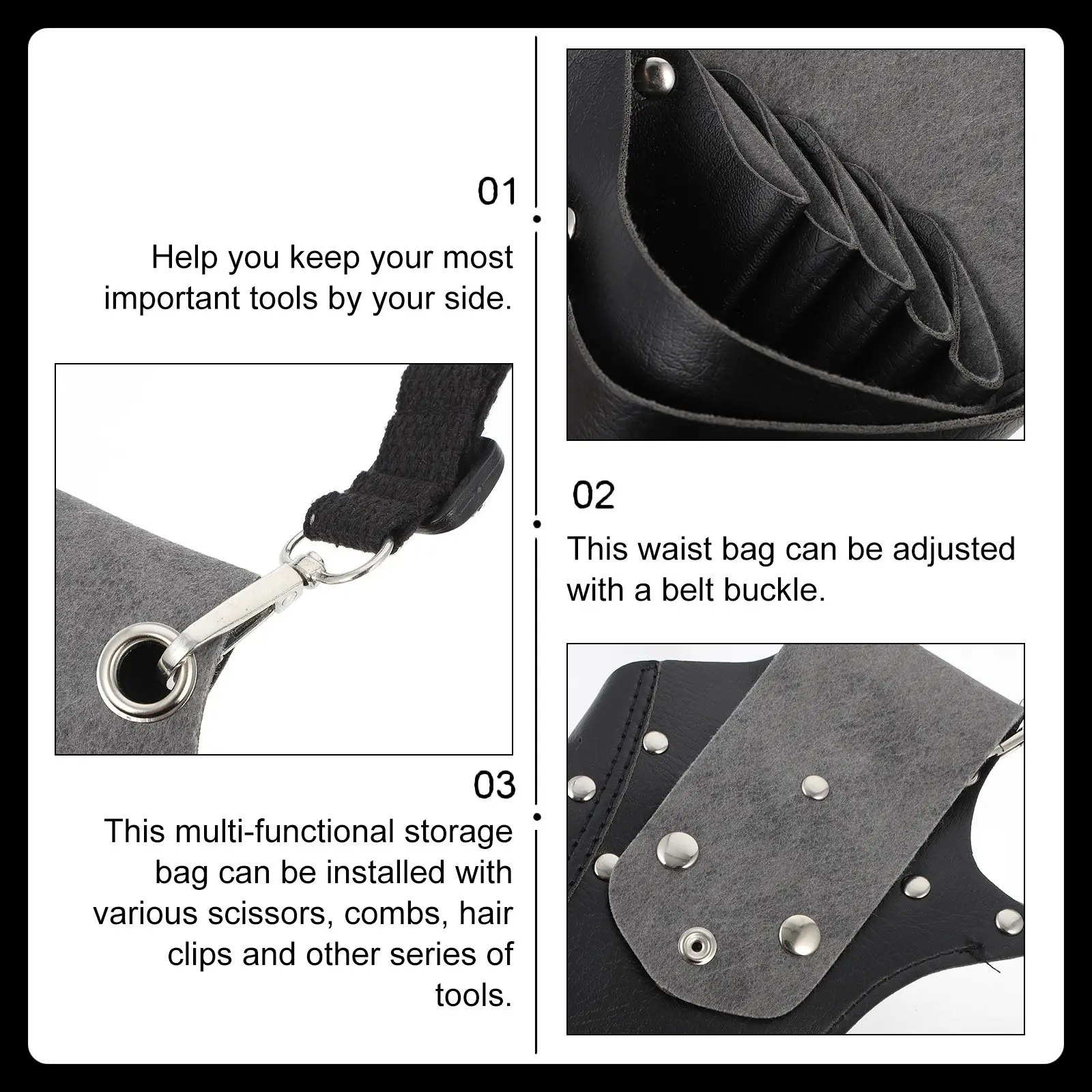 01

Help you keep your most important tools by your side.

02

This waist bag can be adjusted with a belt buckle.

03

This multi-functional storage bag can be installed with various scissors, combs, hair clips and other series of tools.