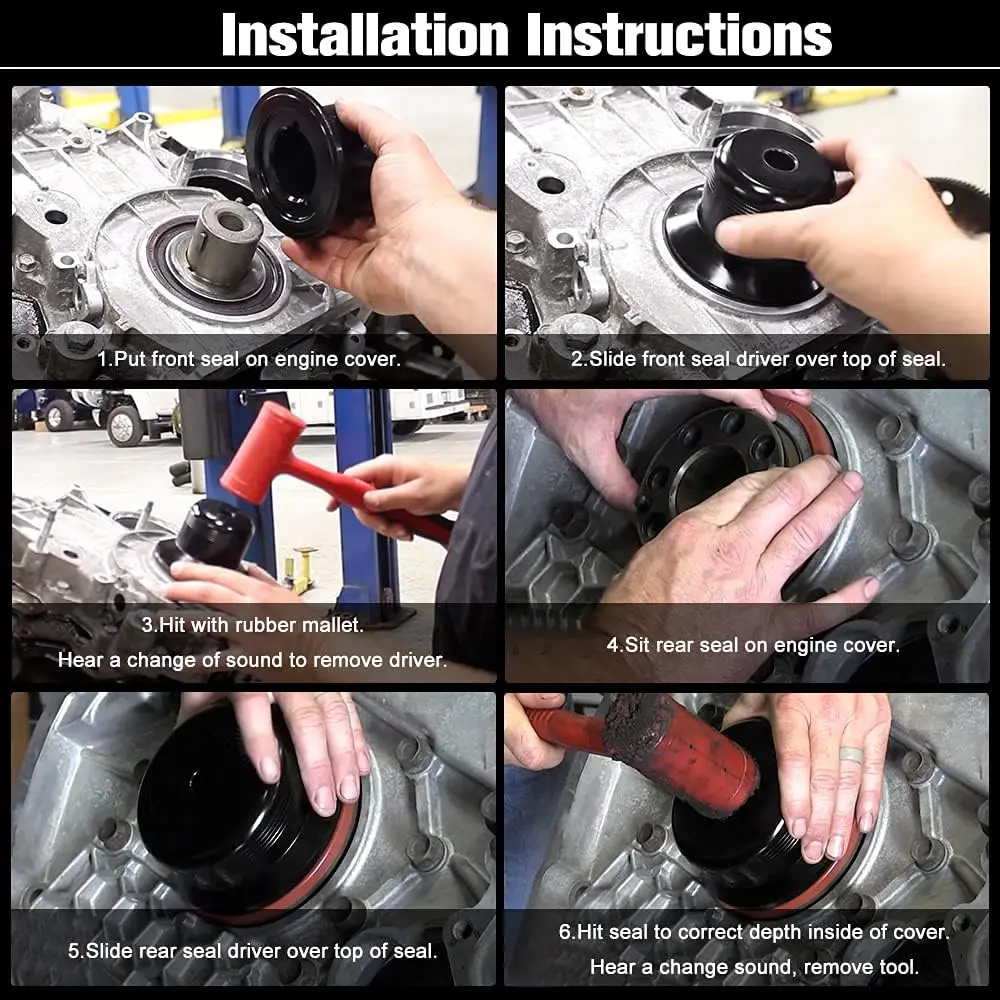 Installation Instructions

1.Put front seal on engine cover.

2.Slide front seal driver over top of seal.

3.Hit with rubber mallet.
Hear a change of sound to remove driver.

4.Sit rear seal on engine cover.

5.Slide rear seal driver over top of seal.

6.Hit seal to correct depth inside of cover.
Hear a change sound, remove tool.