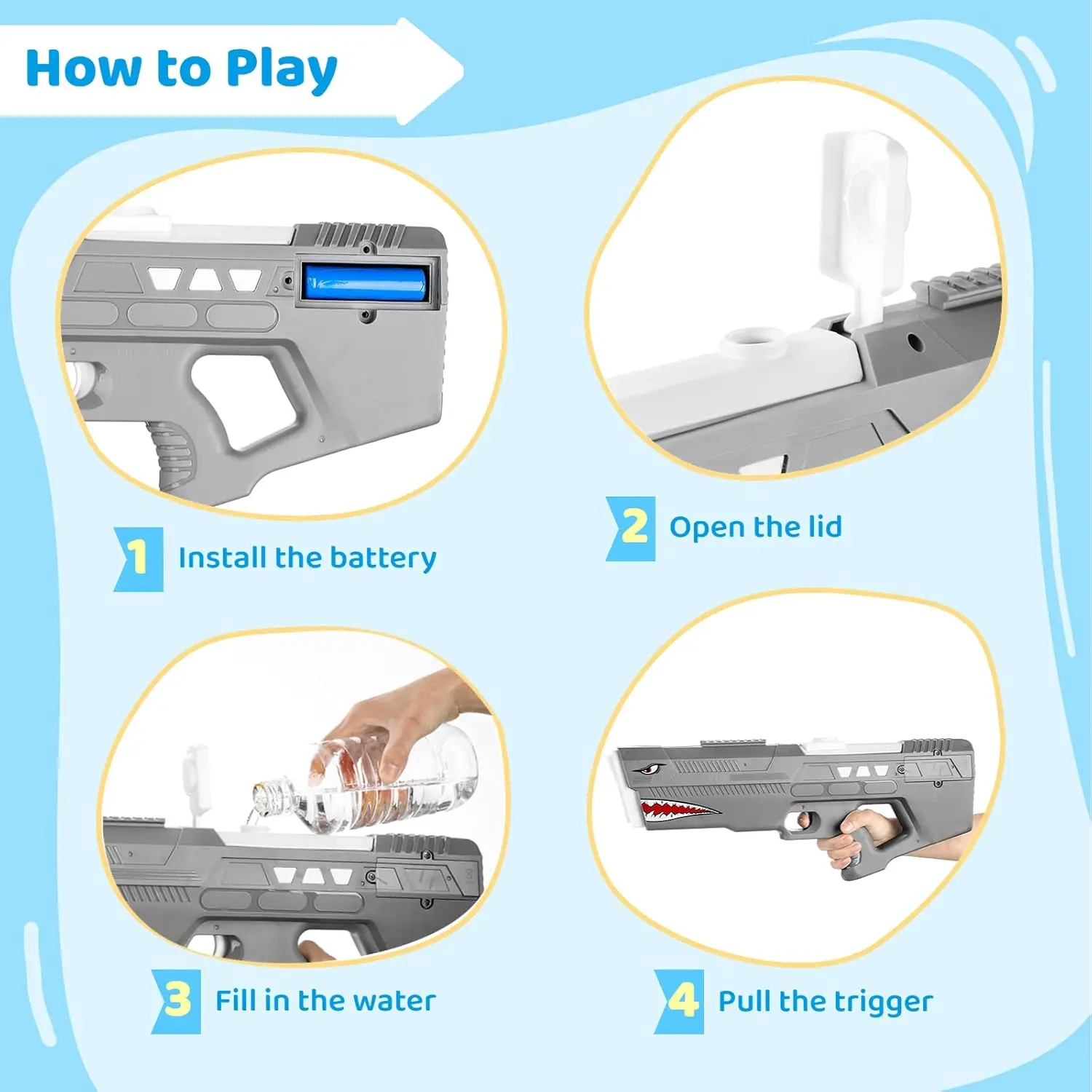 How to Play

1 Install the battery

2 Open the lid

3 Fill in the water

4 Pull the trigger