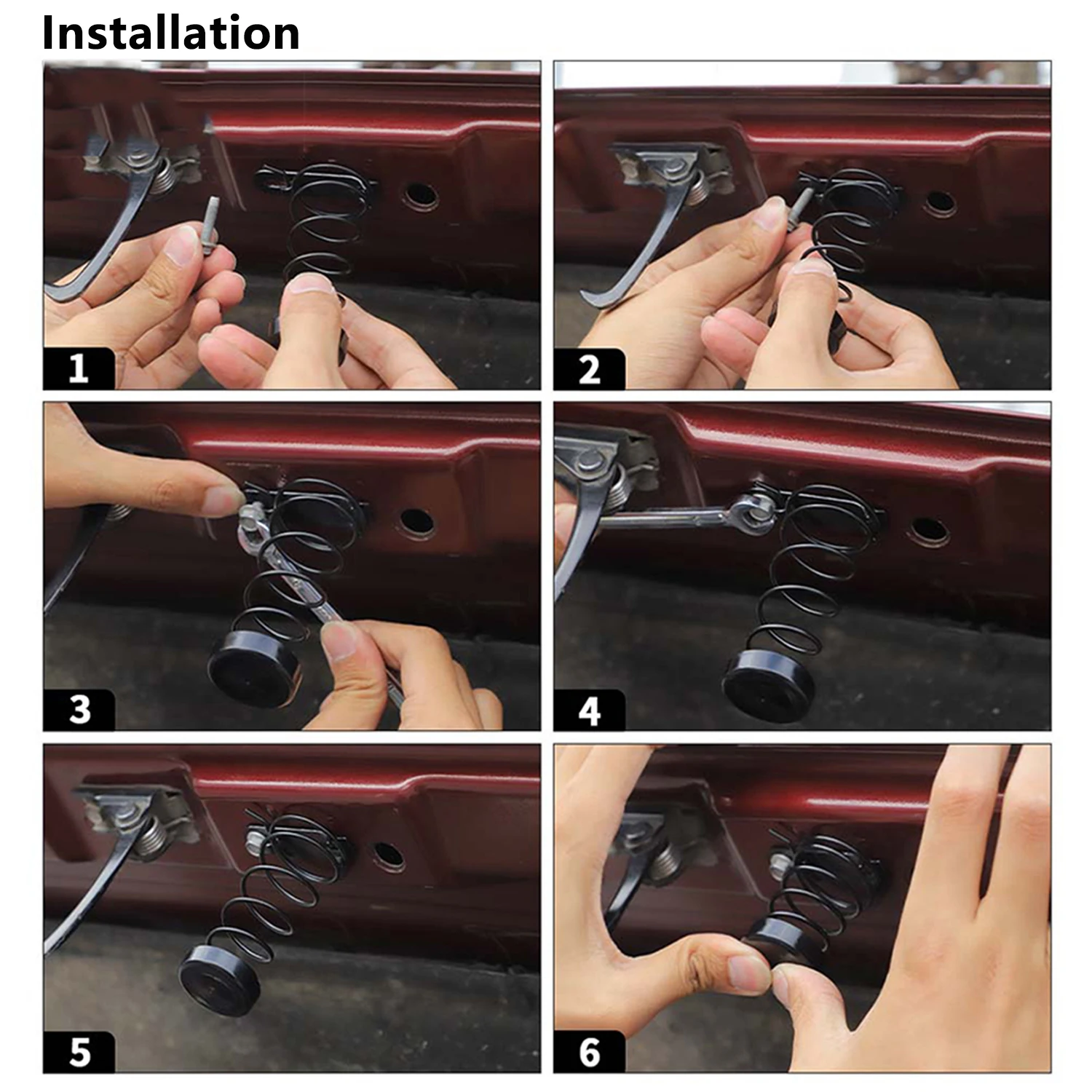 Installation

1

2

3

4

5

6