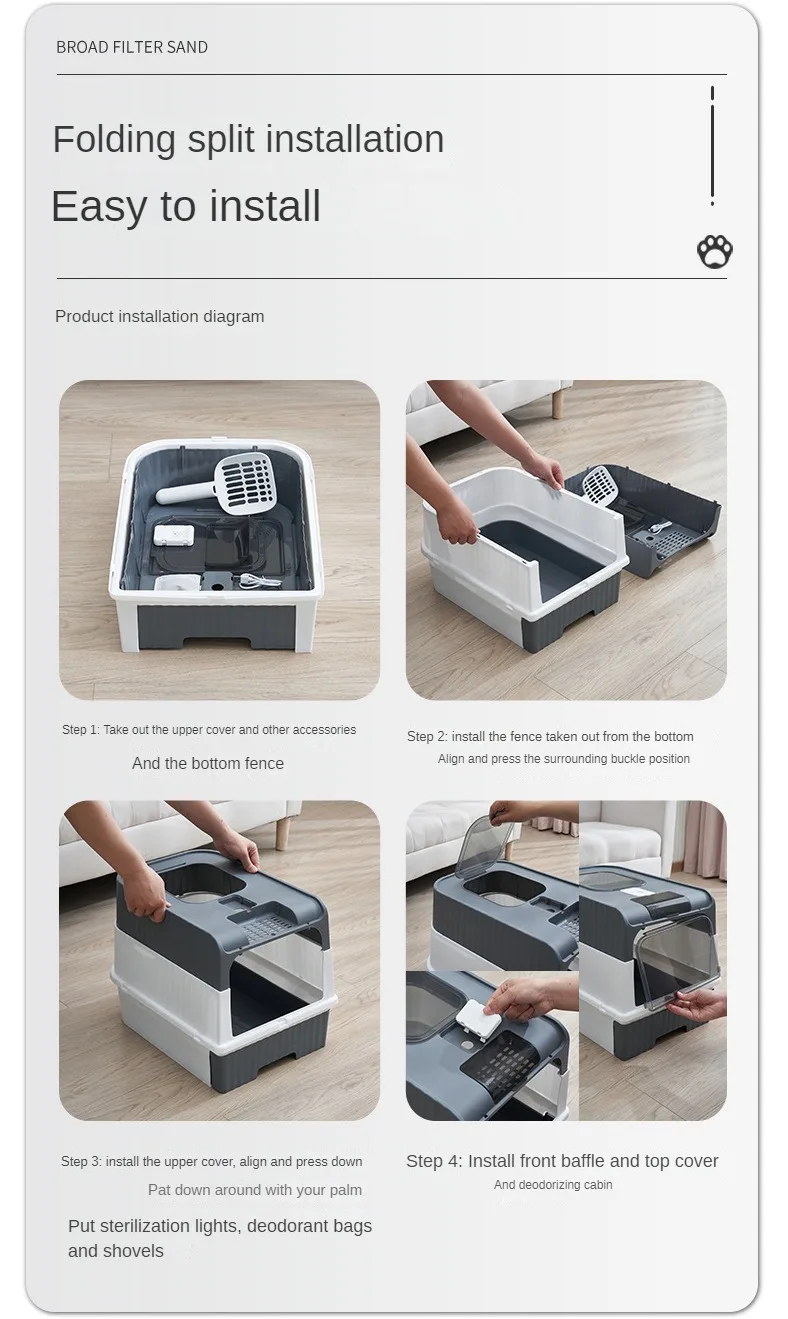 BROAD FILTER SAND

Folding split installation

Easy to install

Product installation diagram

Step 1: Take out the upper cover and other accessories

And the bottom fence

Step 2: install the fence taken out from the bottom

Align and press the surrounding buckle position

Step 3: install the upper cover, align and press down

Pat down around with your palm

Put sterilization lights, deodorant bags and shovels

Step 4: Install front baffle and top cover

And deodorizing cabin