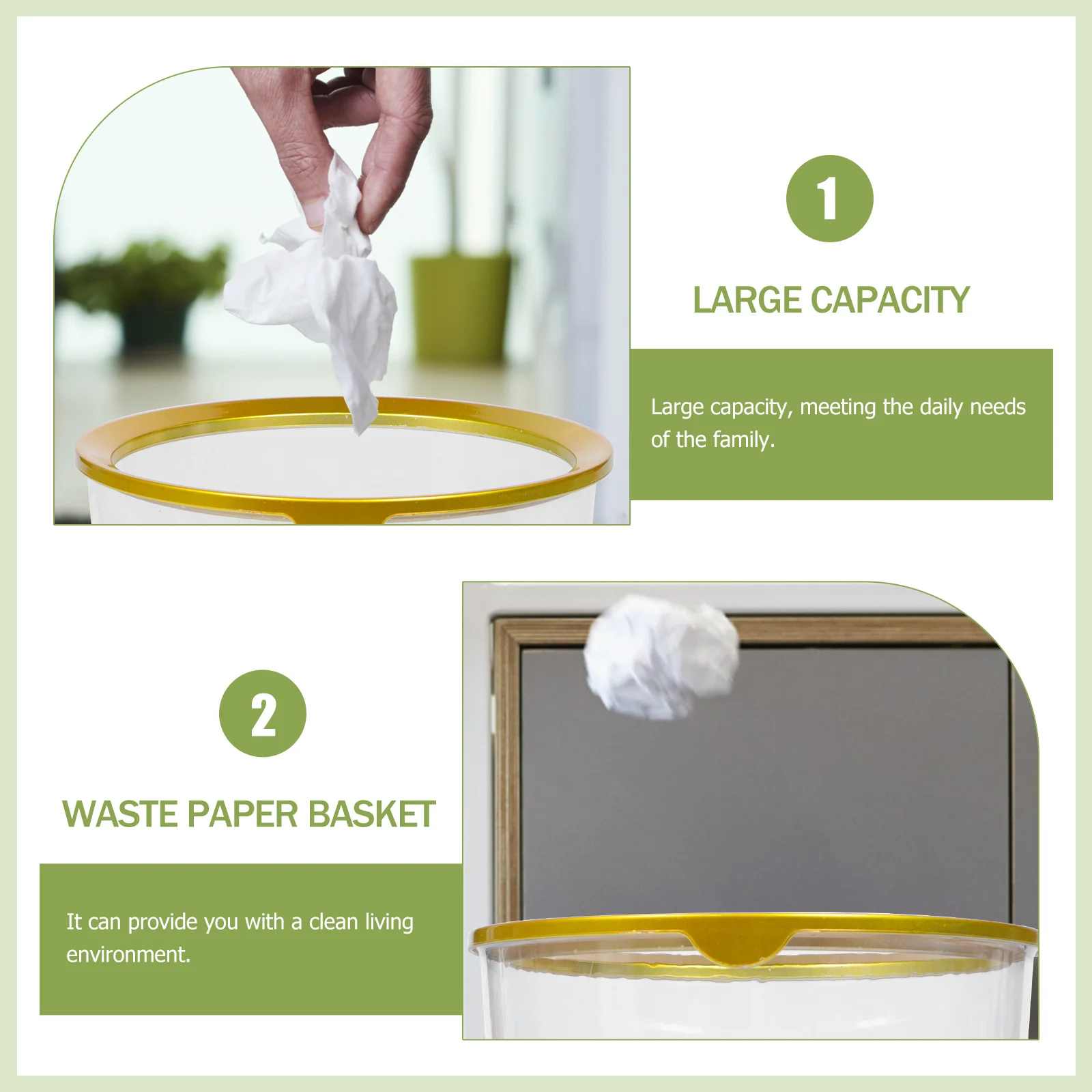 1

LARGE CAPACITY

Large capacity, meeting the daily needs of the family.

2

WASTE PAPER BASKET

It can provide you with a clean living environment.