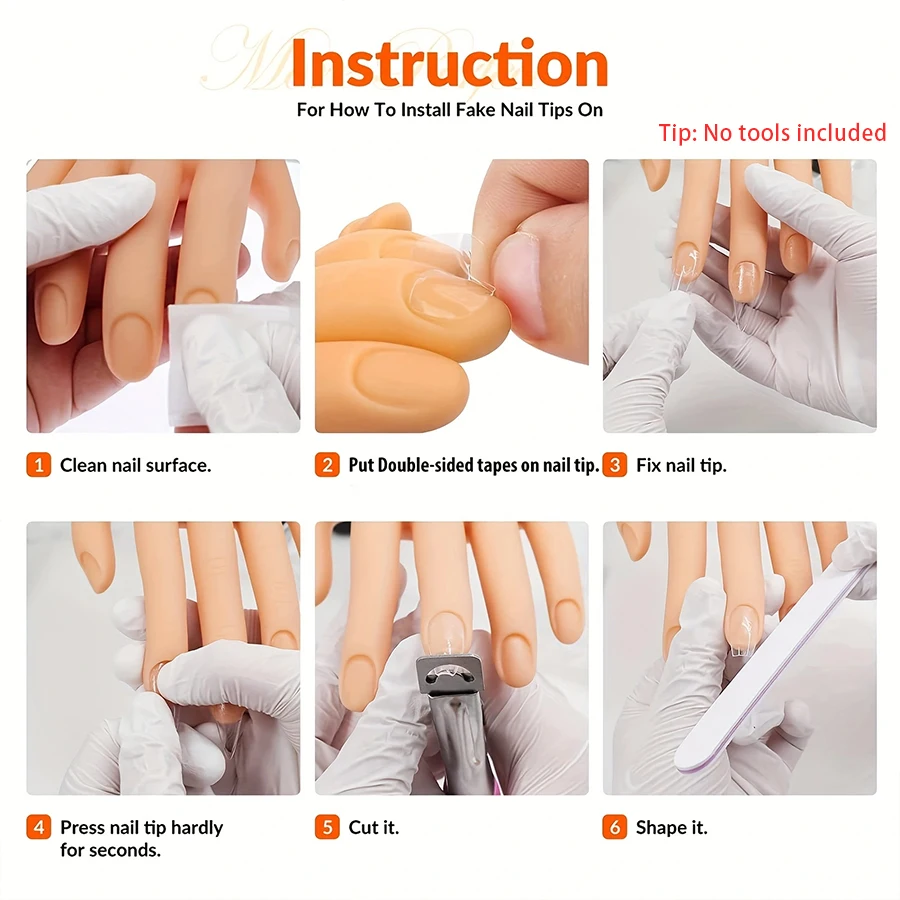 Instruction
For How To Install Fake Nail Tips On

Tip: No tools included

1 Clean nail surface.

2 Put Double-sided tapes on nail tip.

3 Fix nail tip.

4 Press nail tip hardly for seconds.

5 Cut it.

6 Shape it.