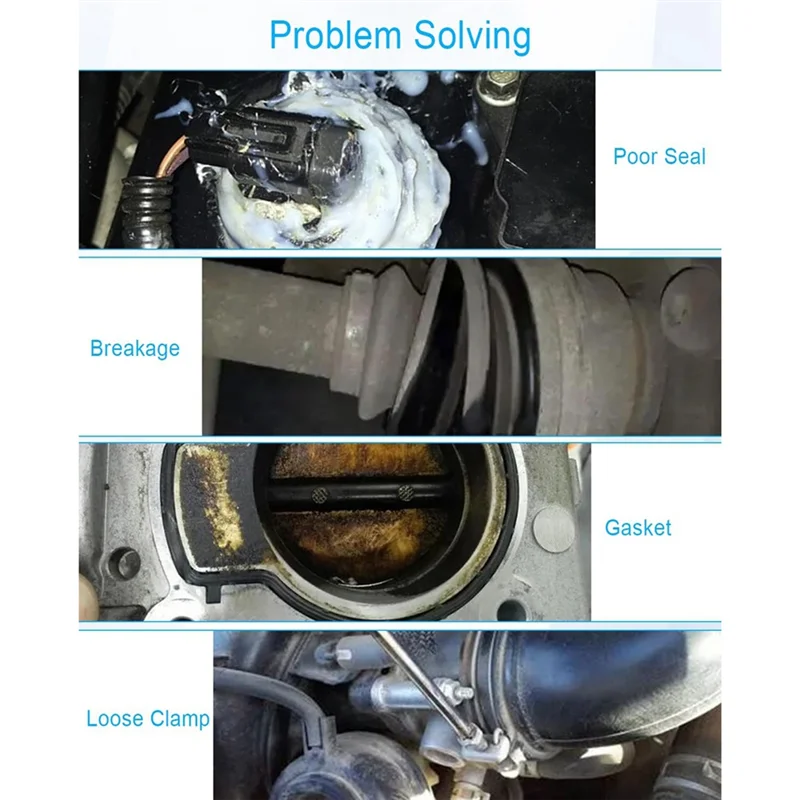 Problem Solving

Poor Seal

Breakage

Gasket

Loose Clamp