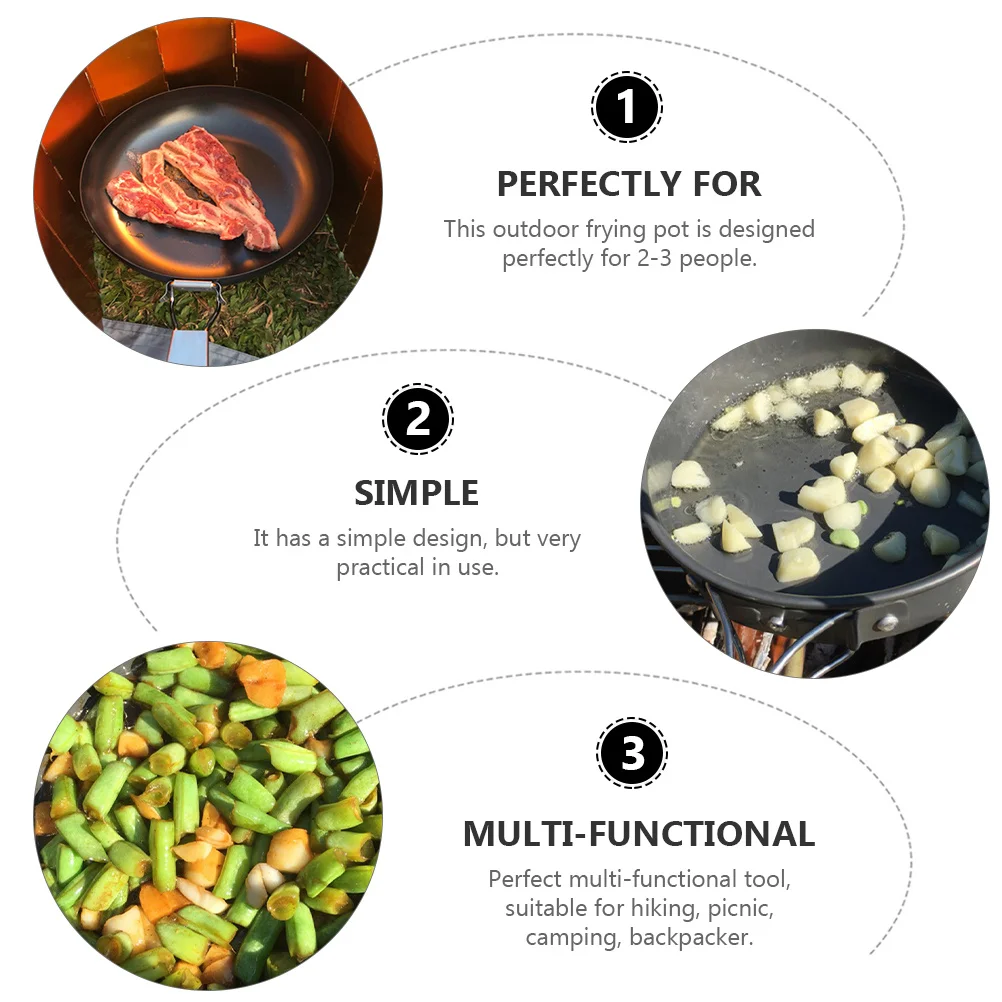 1

PERFECTLY FOR

This outdoor frying pot is designed perfectly for 2-3 people.

2

SIMPLE

It has a simple design, but very practical in use.

3

MULTI-FUNCTIONAL

Perfect multi-functional tool, suitable for hiking, picnic, camping, backpacker.