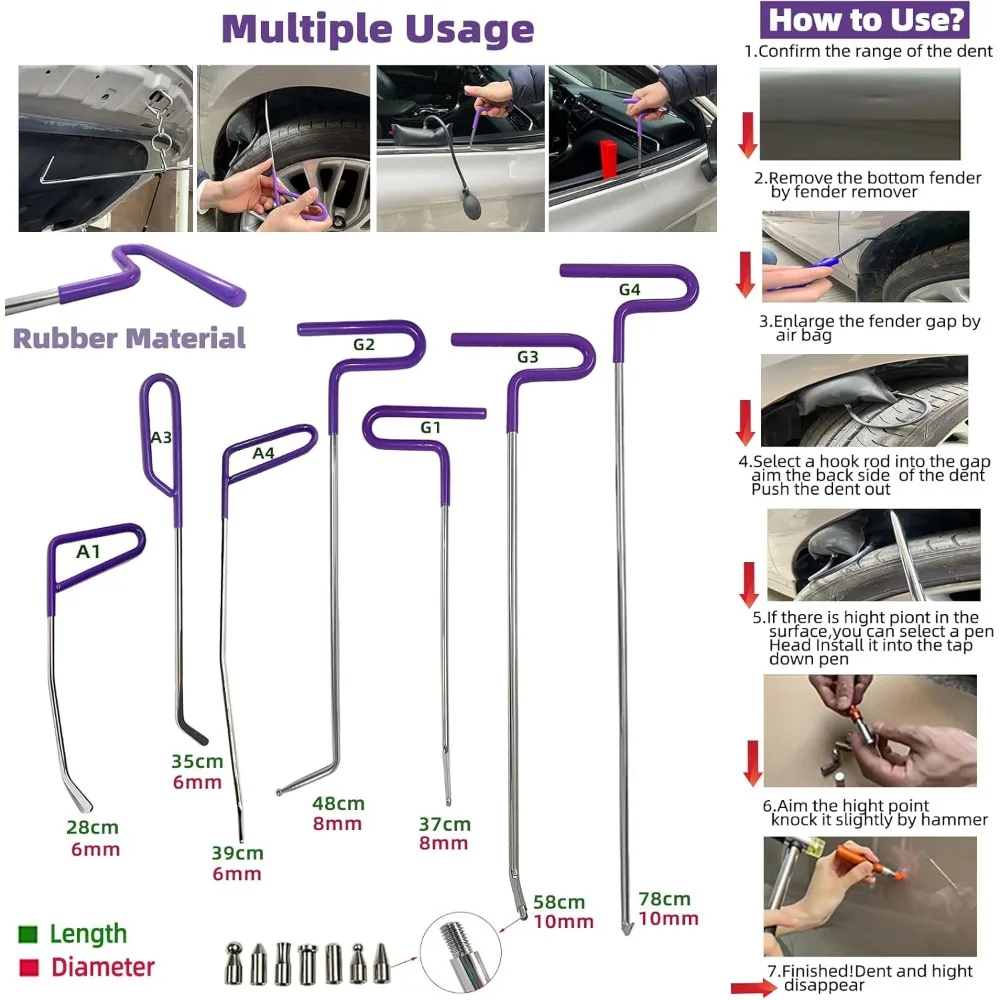 Multiple Usage

Rubber Material

A1
28cm
6mm

A3
35cm
6mm

A4
39cm
6mm

G2
48cm
8mm

G1
37cm
8mm

G3
58cm
10mm

G4
78cm
10mm

Length
Diameter

How to Use?

1.Confirm the range of the dent

2.Remove the bottom fender by fender remover

3.Enlarge the fender gap by air bag

4.Select a hook rod into the gap aim the back side of the dent Push the dent out

5.If there is hight piont in the surface,you can select a pen Head Install it into the tap down pen

6.Aim the hight point knock it slightly by hammer

7.Finished!Dent and hight disappear