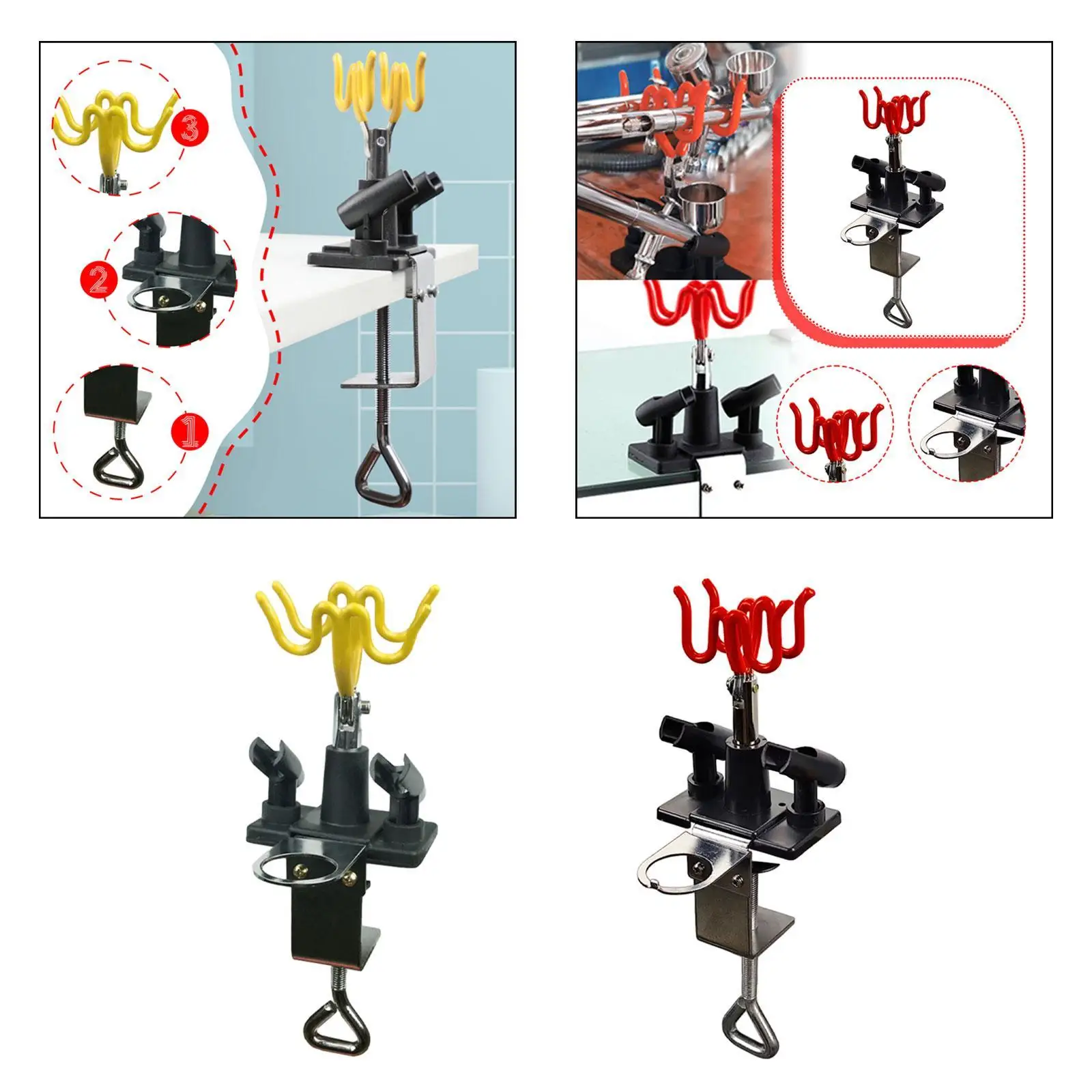 3
2
1