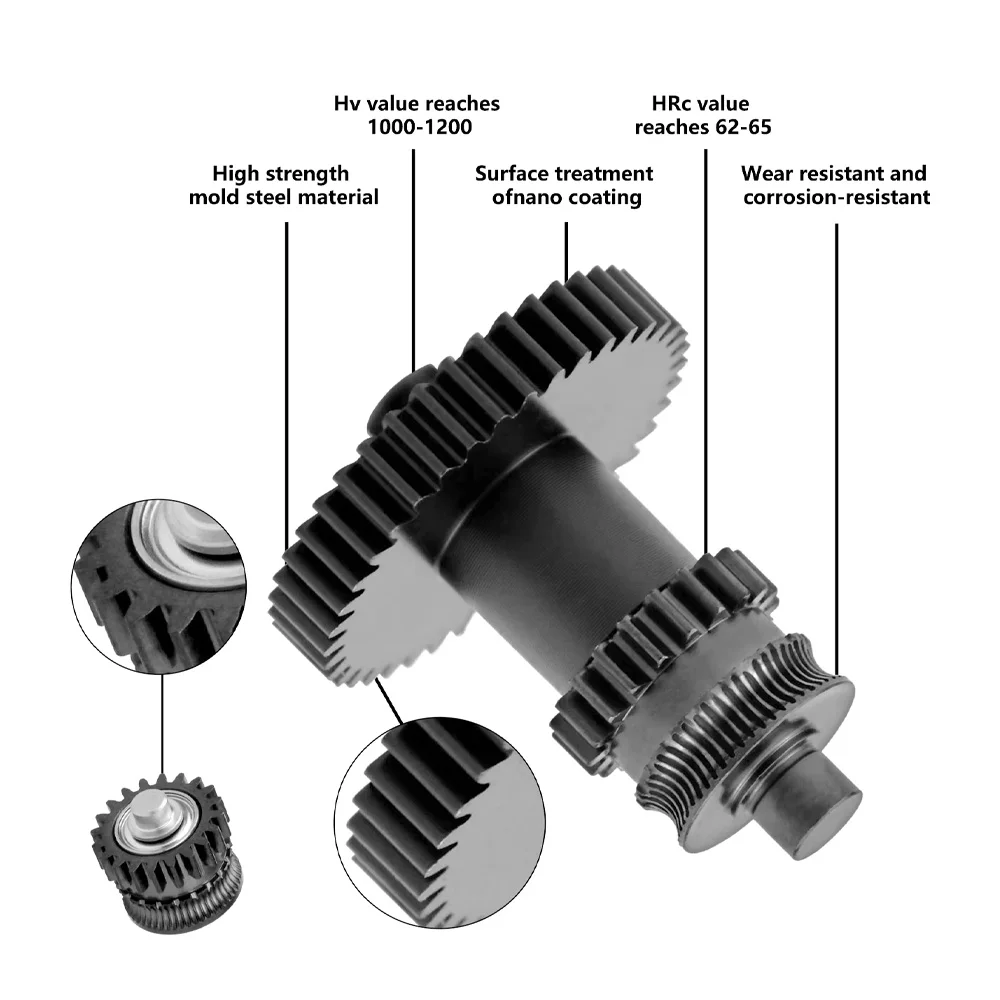 Hv value reaches 1000-1200

HRc value reaches 62-65

High strength mold steel material

Surface treatment ofnano coating

Wear resistant and corrosion-resistant