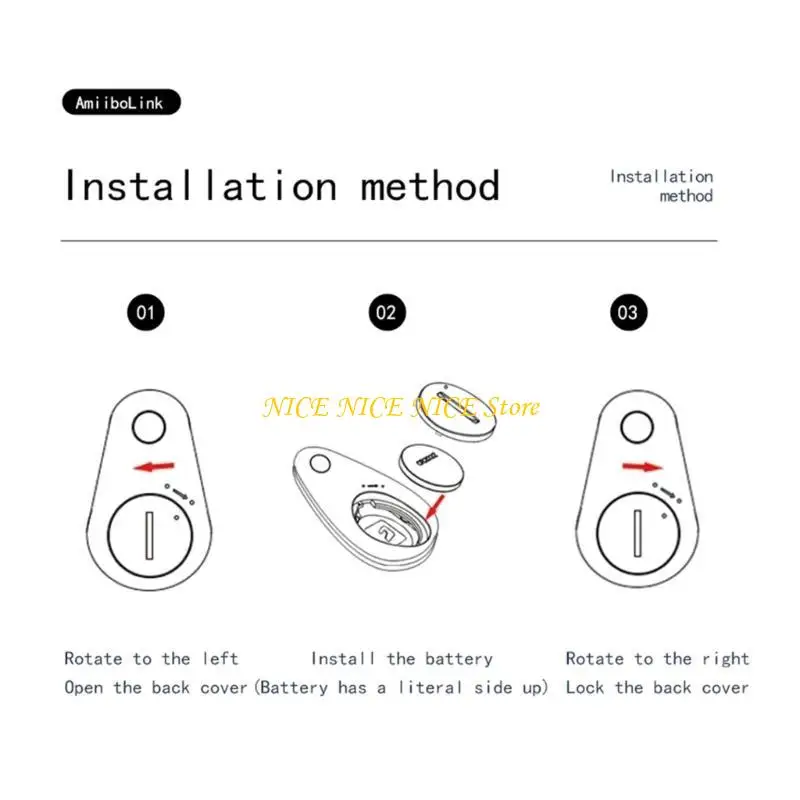 AmiiboLink

Installation method

Installation method

01

02

03

NICE NICE NICE Store

Rotate to the left
Open the back cover

Install the battery
(Battery has a literal side up)

Rotate to the right
Lock the back cover