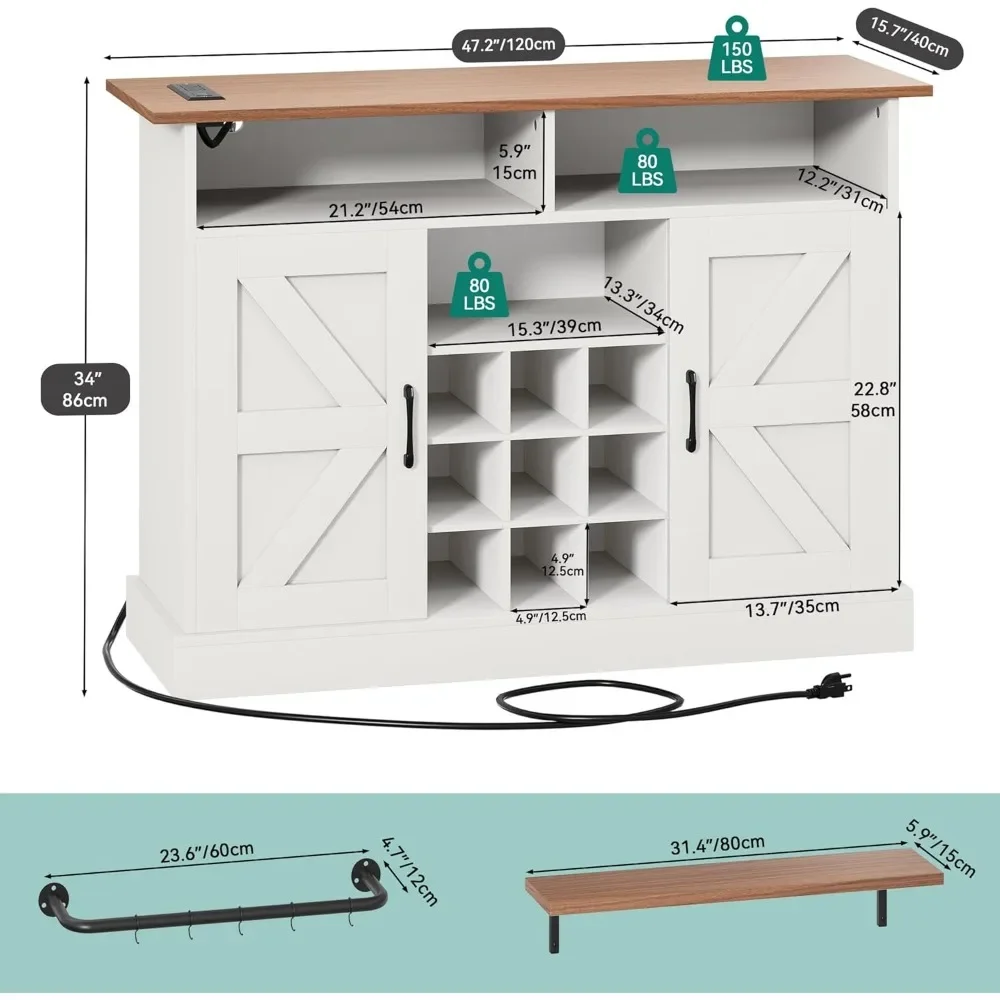 47.2"/120cm
150 LBS
15.7"/40cm
5.9"
15cm
80 LBS
12.2"/31cm
21.2"/54cm
80 LBS
13.3"/34cm
15.3"/39cm
34"
86cm
22.8"
58cm
4.9"
12.5cm
4.9"/12.5cm
13.7"/35cm
23.6"/60cm
4.7"/12cm
31.4"/80cm
5.9"/15cm