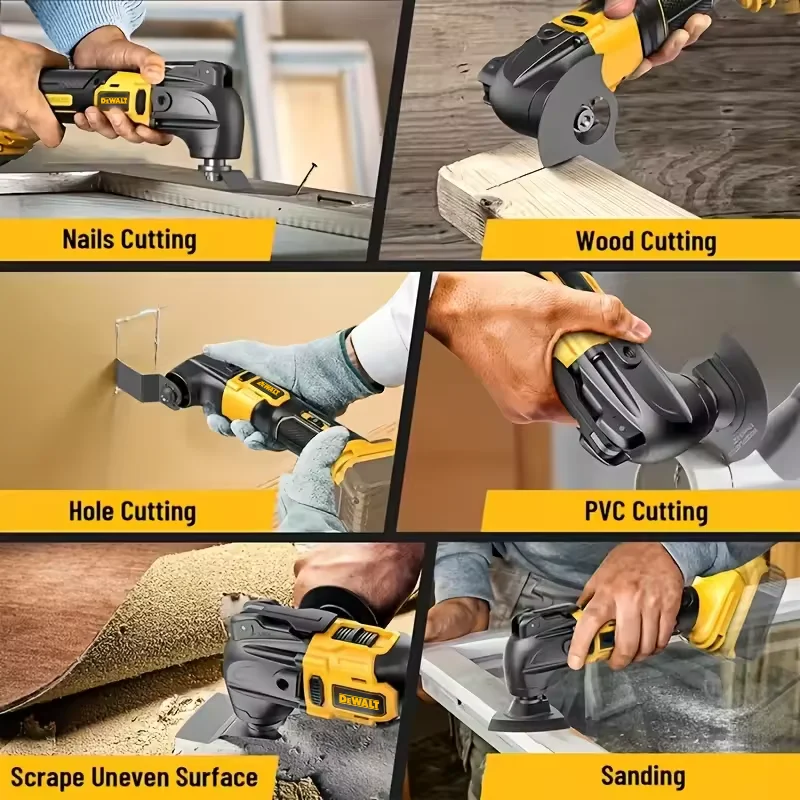 DEWALT

Nails Cutting

Wood Cutting

DEWALT

Hole Cutting

PVC Cutting

DEWALT

Scrape Uneven Surface

Sanding