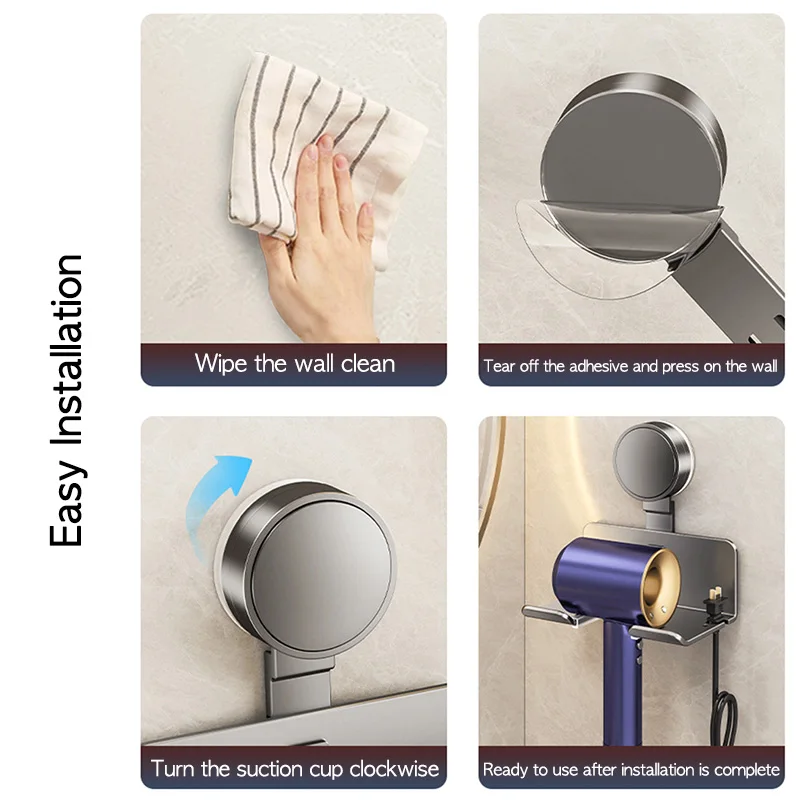 Easy Installation

Wipe the wall clean

Tear off the adhesive and press on the wall

Turn the suction cup clockwise

Ready to use after installation is complete