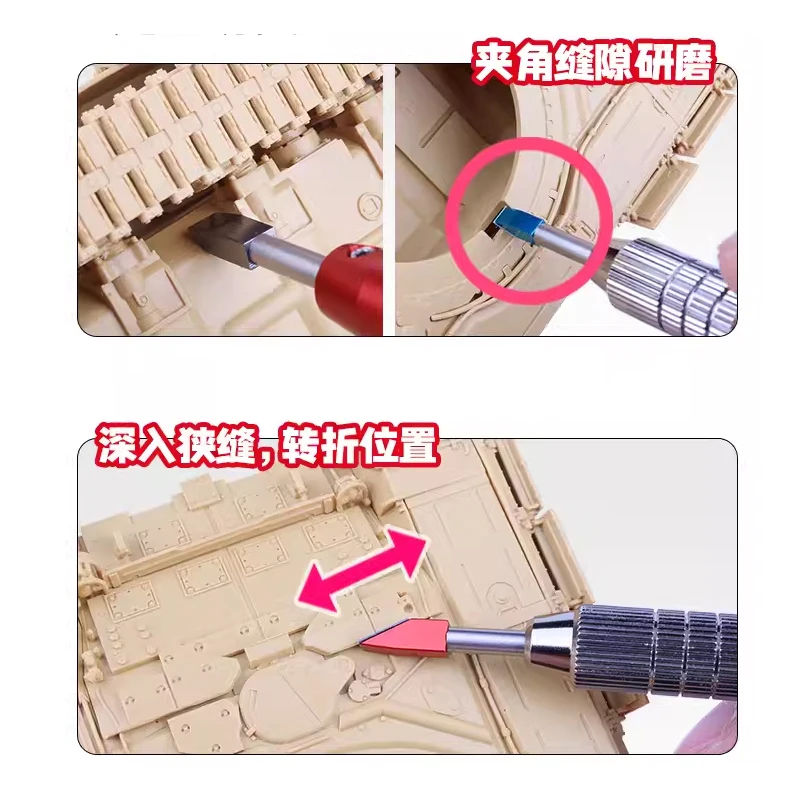 夹角缝隙研磨

深入狭缝，转折位置