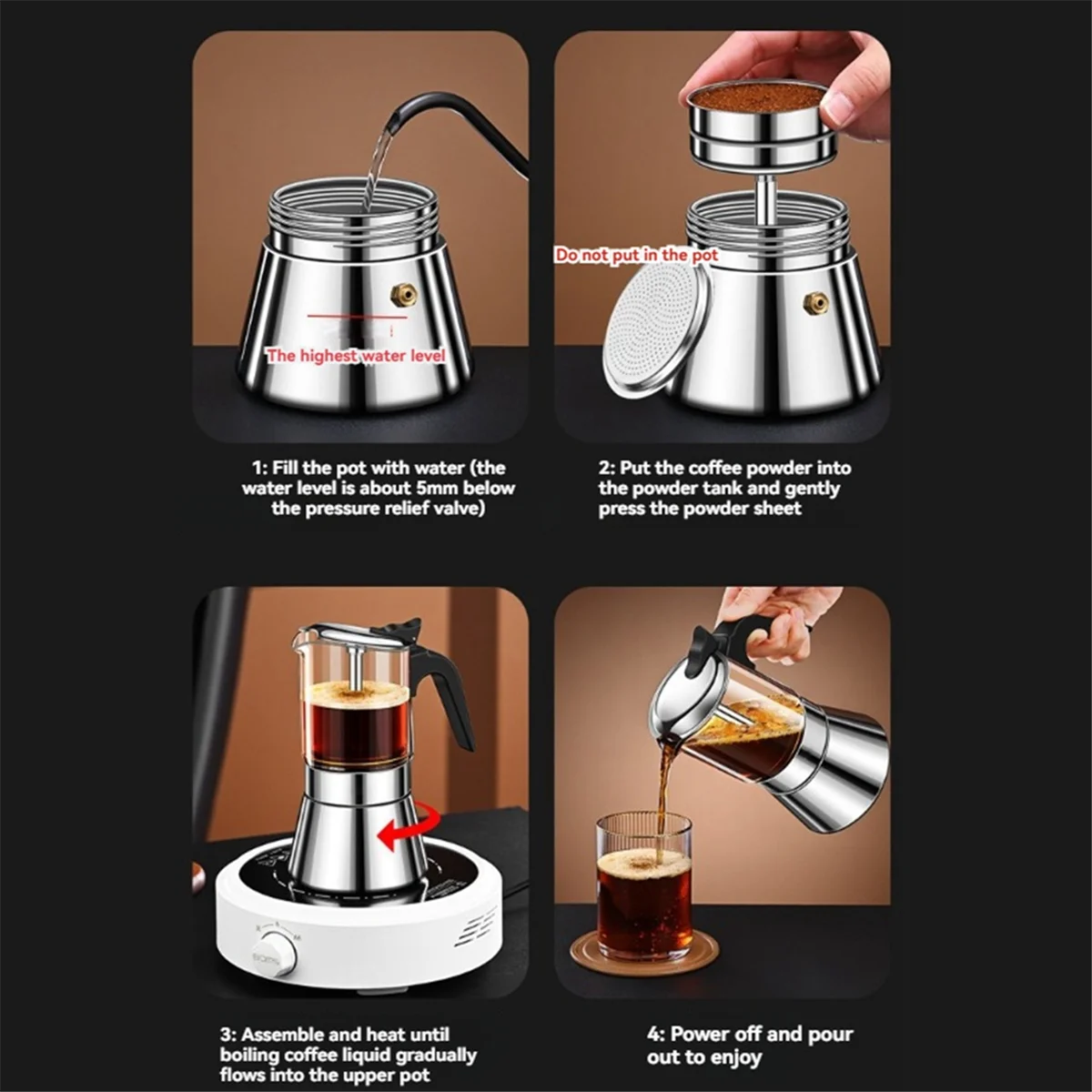 The highest water level

1: Fill the pot with water (the water level is about 5mm below the pressure relief valve)

Do not put in the pot

2: Put the coffee powder into the powder tank and gently press the powder sheet

3: Assemble and heat until boiling coffee liquid gradually flows into the upper pot

4: Power off and pour out to enjoy