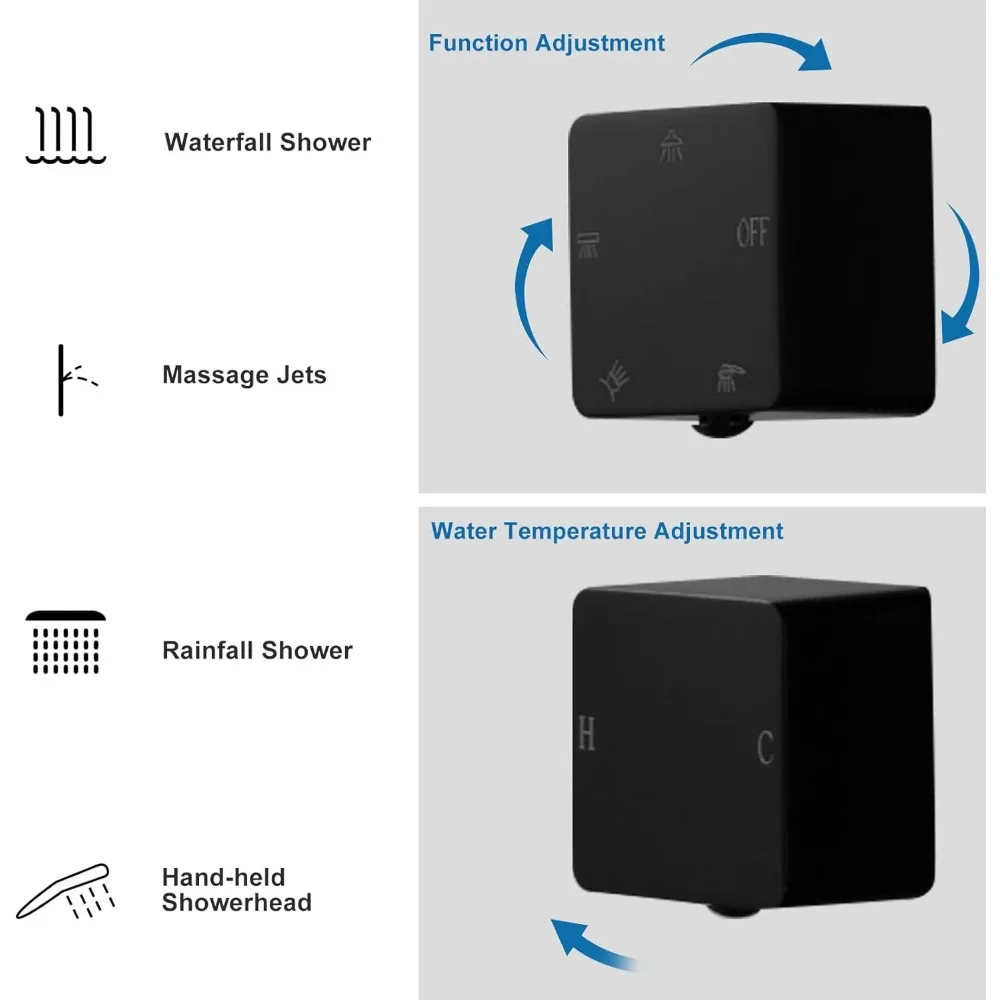 Waterfall Shower

Massage Jets

Rainfall Shower

Hand-held Showerhead

Function Adjustment

OFF

Water Temperature Adjustment

H

C