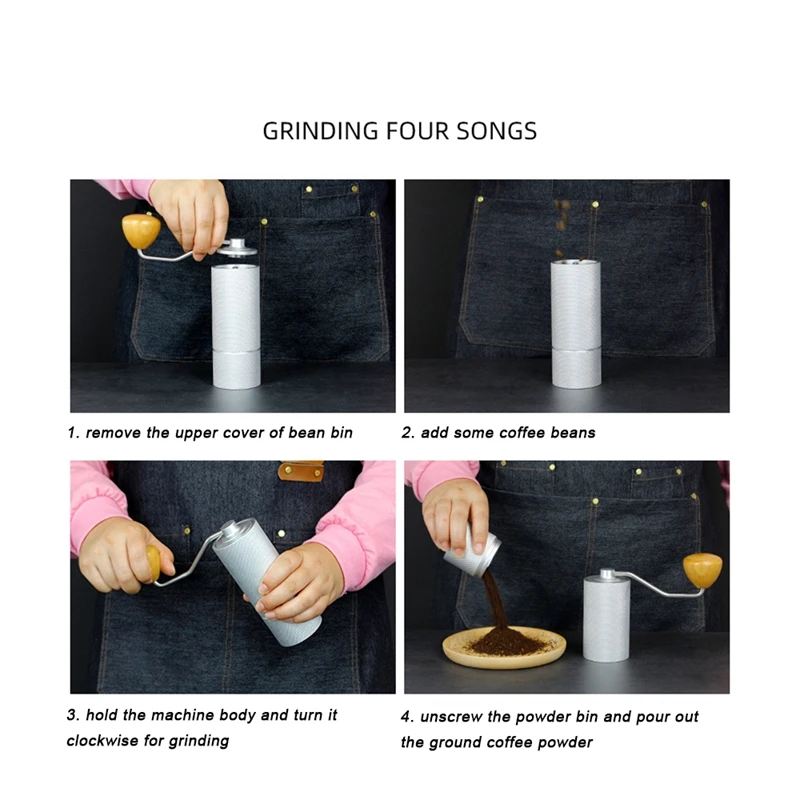 GRINDING FOUR SONGS

1. remove the upper cover of bean bin

2. add some coffee beans

3. hold the machine body and turn it clockwise for grinding

4. unscrew the powder bin and pour out the ground coffee powder