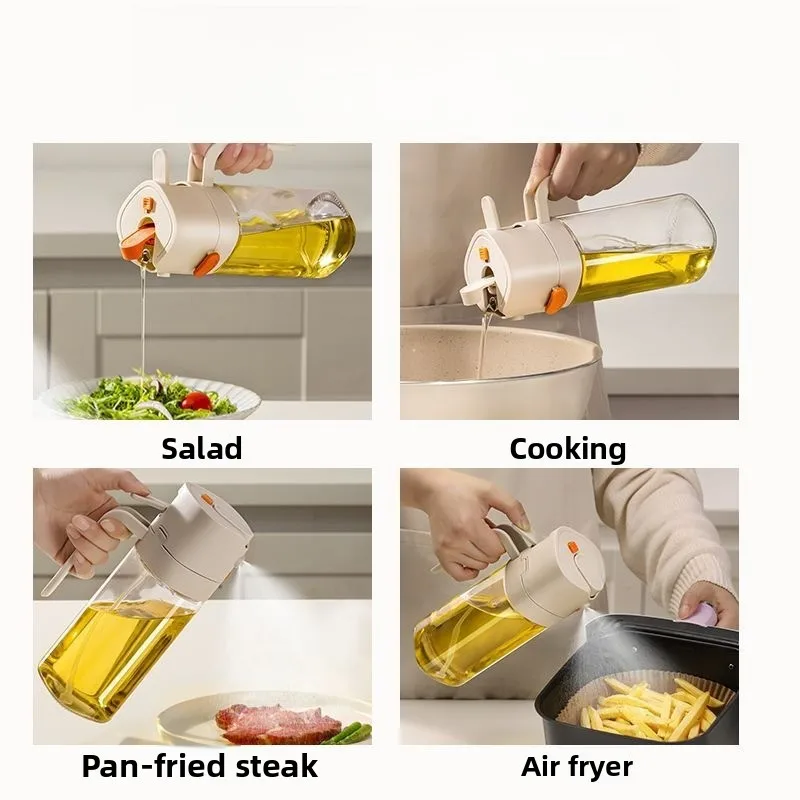 Salad

Cooking

Pan-fried steak

Air fryer