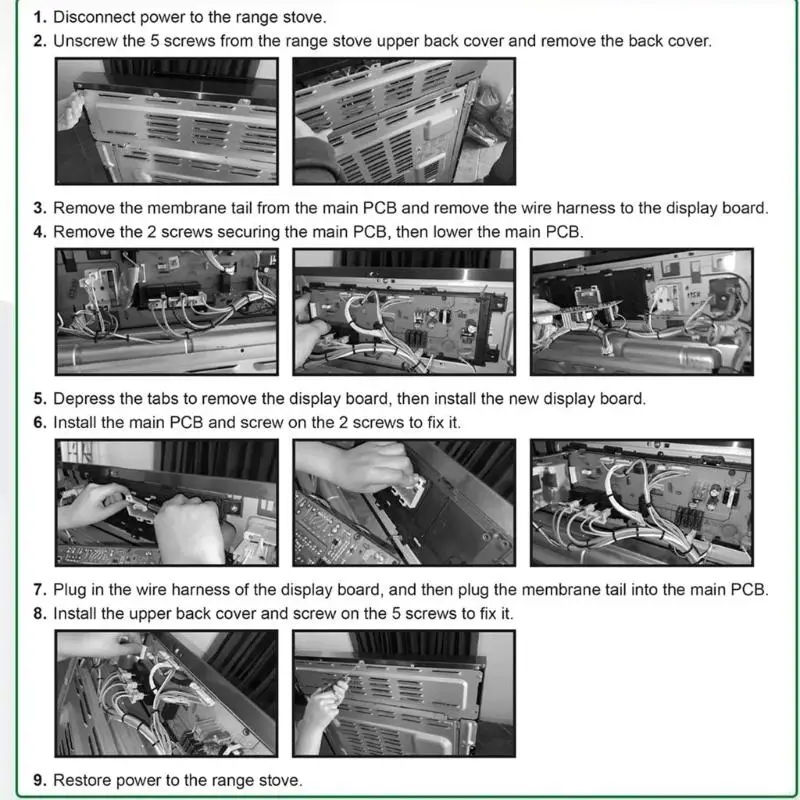 1. Disconnect power to the range stove.
2. Unscrew the 5 screws from the range stove upper back cover and remove the back cover.

3. Remove the membrane tail from the main PCB and remove the wire harness to the display board.
4. Remove the 2 screws securing the main PCB, then lower the main PCB.

5. Depress the tabs to remove the display board, then install the new display board.
6. Install the main PCB and screw on the 2 screws to fix it.

7. Plug in the wire harness of the display board, and then plug the membrane tail into the main PCB.
8. Install the upper back cover and screw on the 5 screws to fix it.

9. Restore power to the range stove.