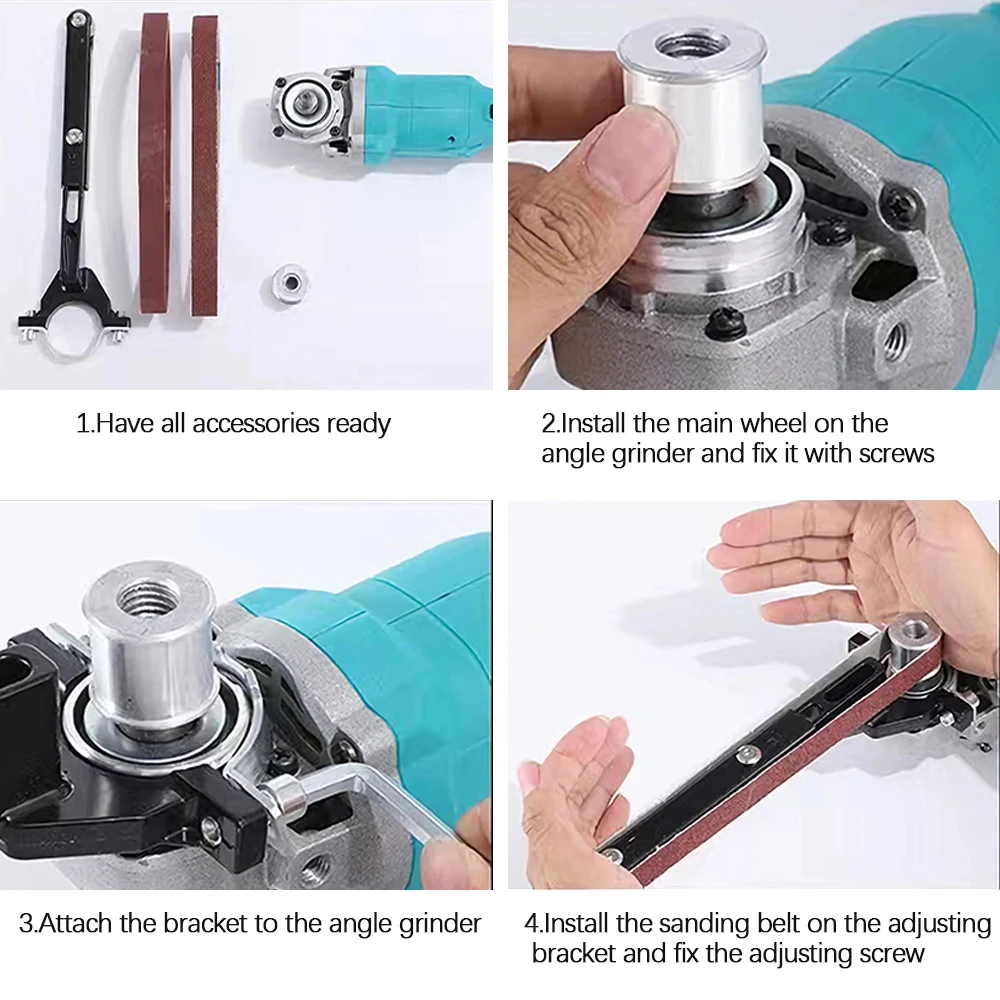 1.Have all accessories ready

2.Install the main wheel on the angle grinder and fix it with screws

3.Attach the bracket to the angle grinder

4.Install the sanding belt on the adjusting bracket and fix the adjusting screw