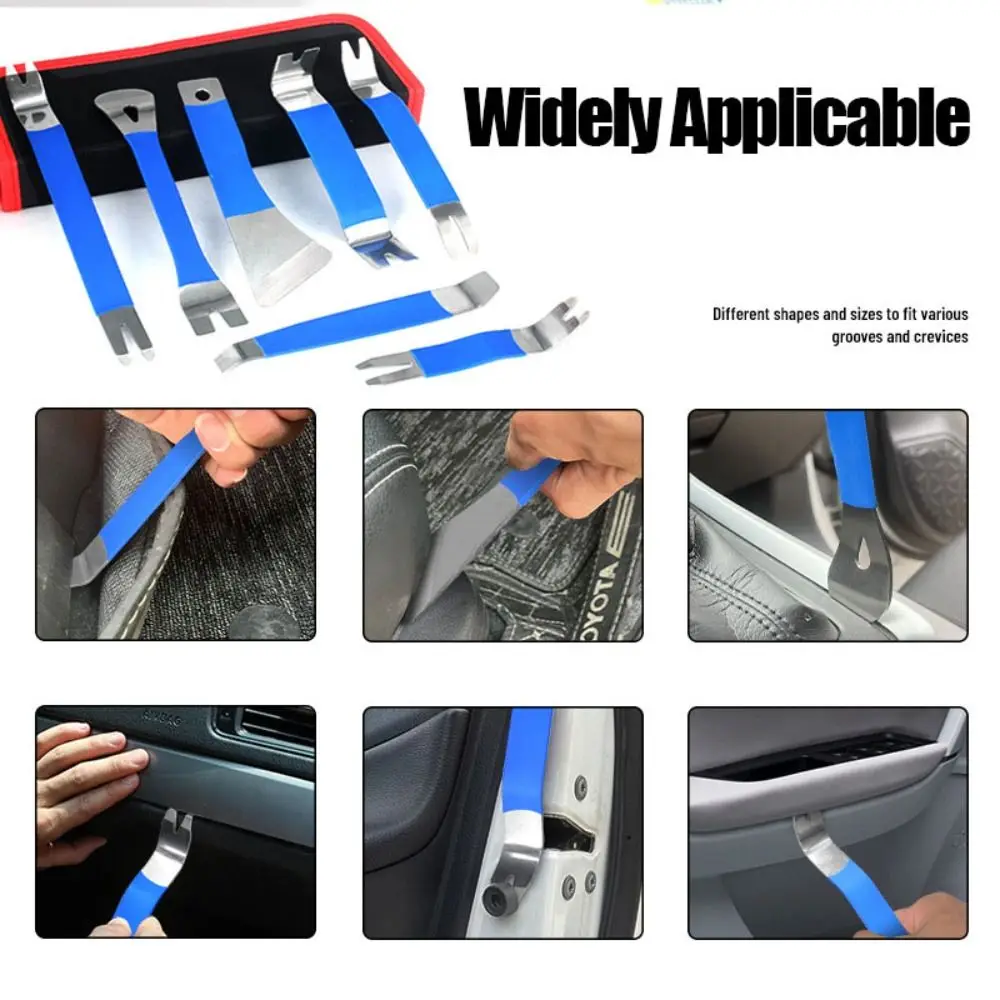 Widely Applicable

Different shapes and sizes to fit various grooves and crevices

TOYOTA

AIRBAG