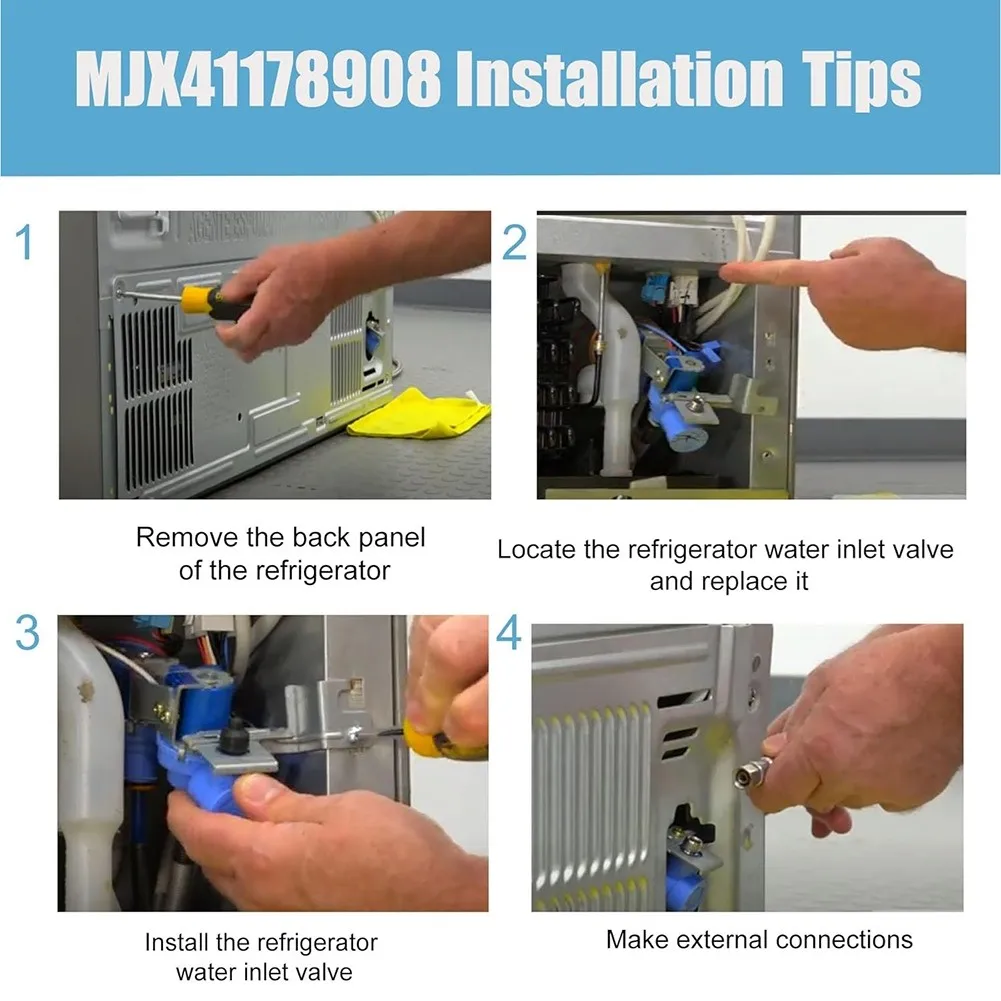 MJX41178908 Installation Tips

1

Remove the back panel of the refrigerator

2

Locate the refrigerator water inlet valve and replace it

3

Install the refrigerator water inlet valve

4

Make external connections