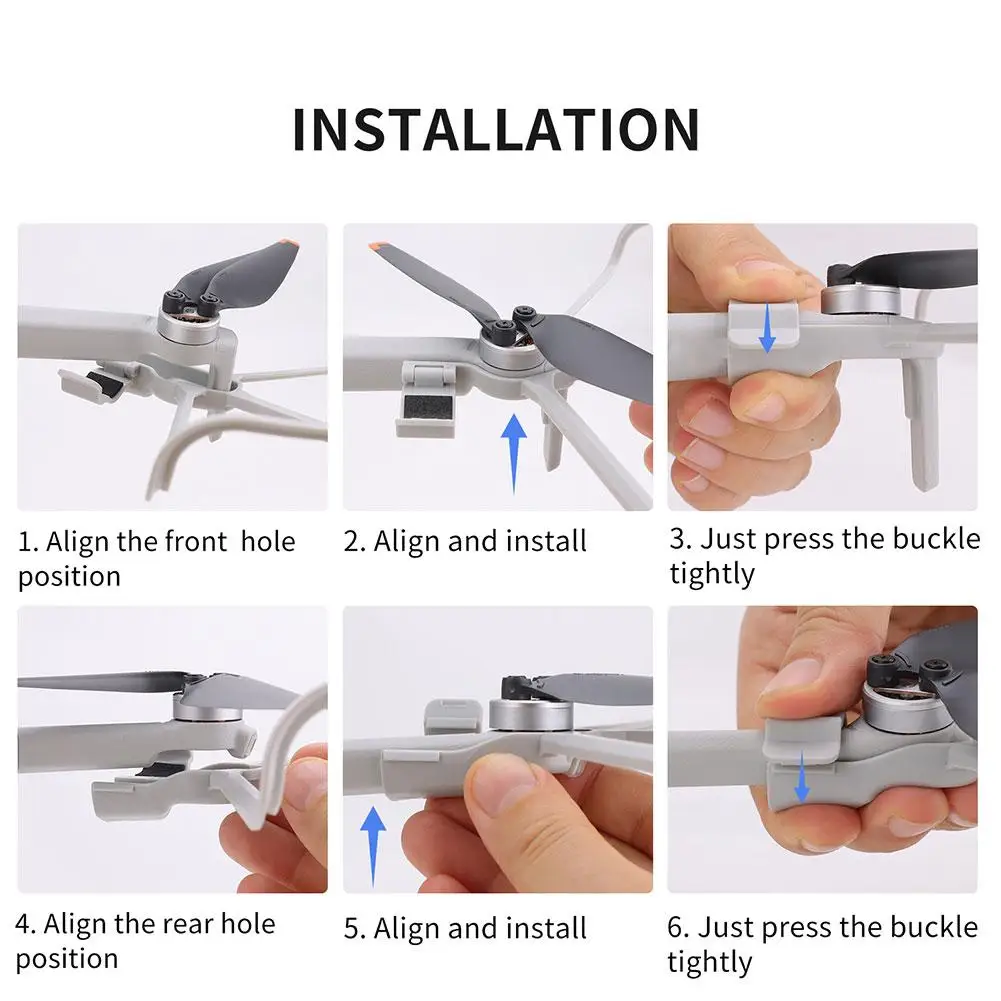 INSTALLATION

1. Align the front hole position

2. Align and install

3. Just press the buckle tightly

4. Align the rear hole position

5. Align and install

6. Just press the buckle tightly