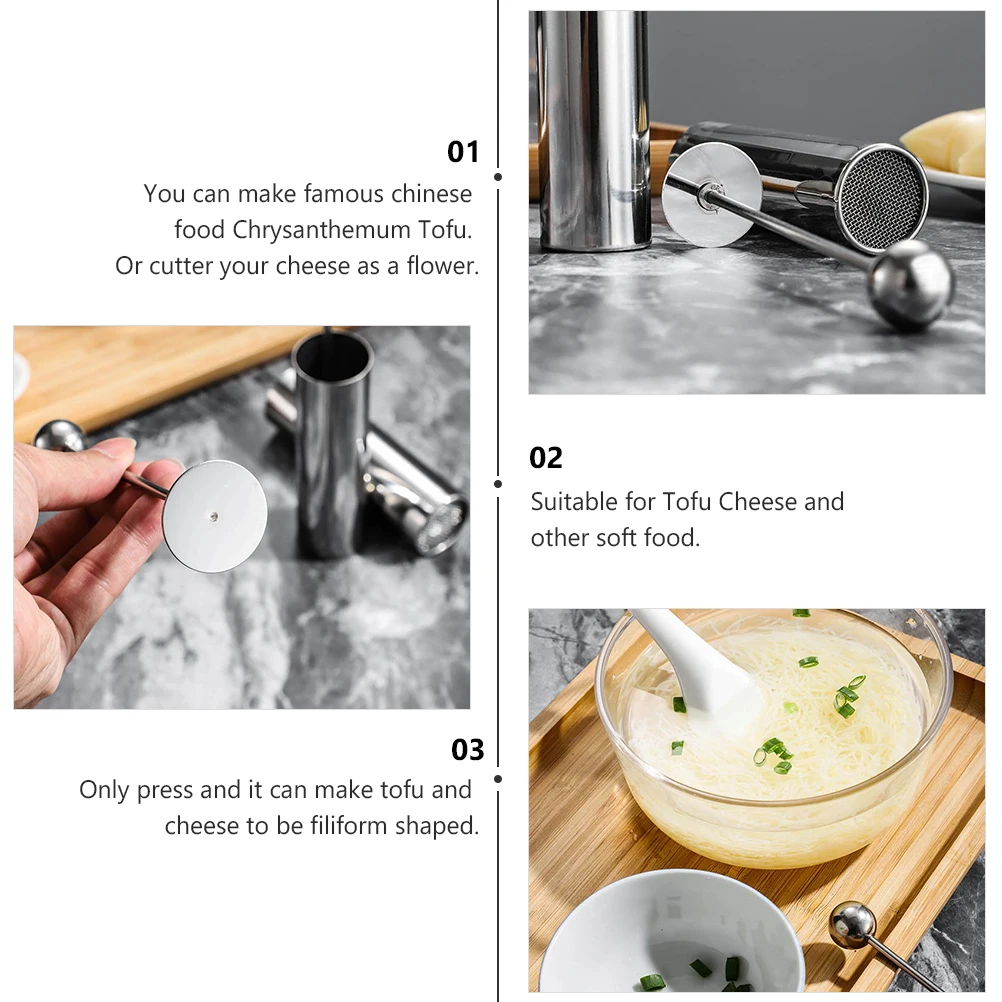 01

You can make famous chinese food Chrysanthemum Tofu. Or cutter your cheese as a flower.

02

Suitable for Tofu Cheese and other soft food.

03

Only press and it can make tofu and cheese to be filiform shaped.