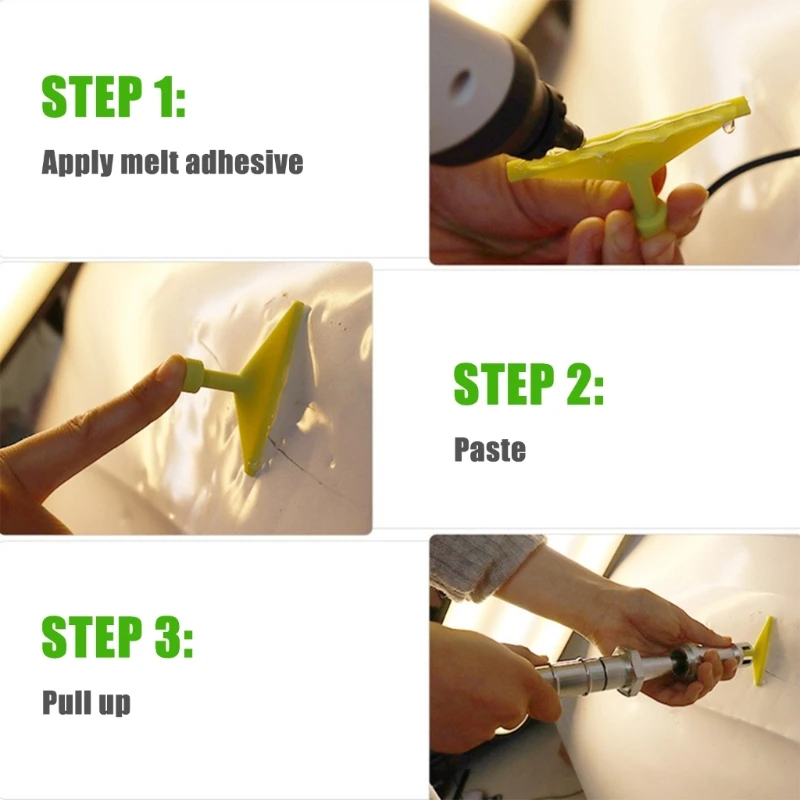 STEP 1:
Apply melt adhesive

STEP 2:
Paste

STEP 3:
Pull up