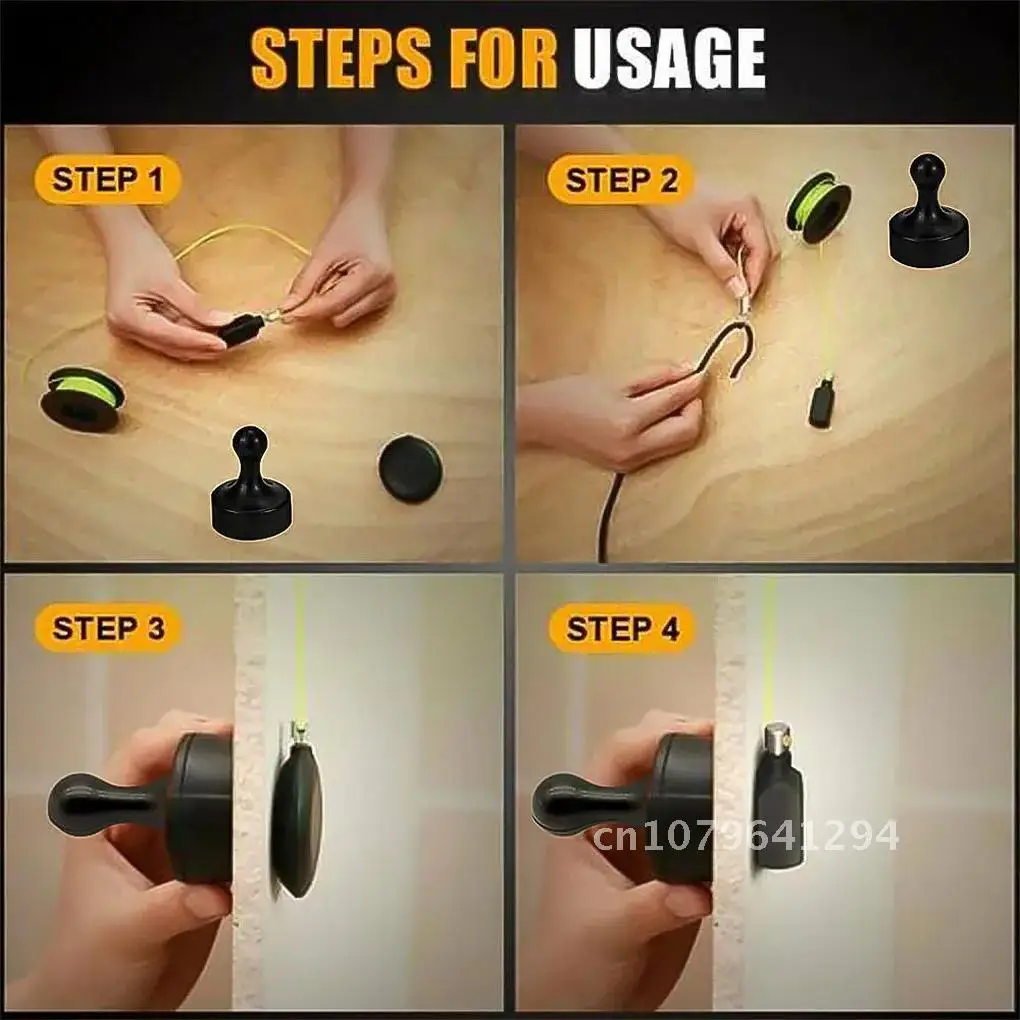 STEPS FOR USAGE

STEP 1

STEP 2

STEP 3

STEP 4

cn1079641294