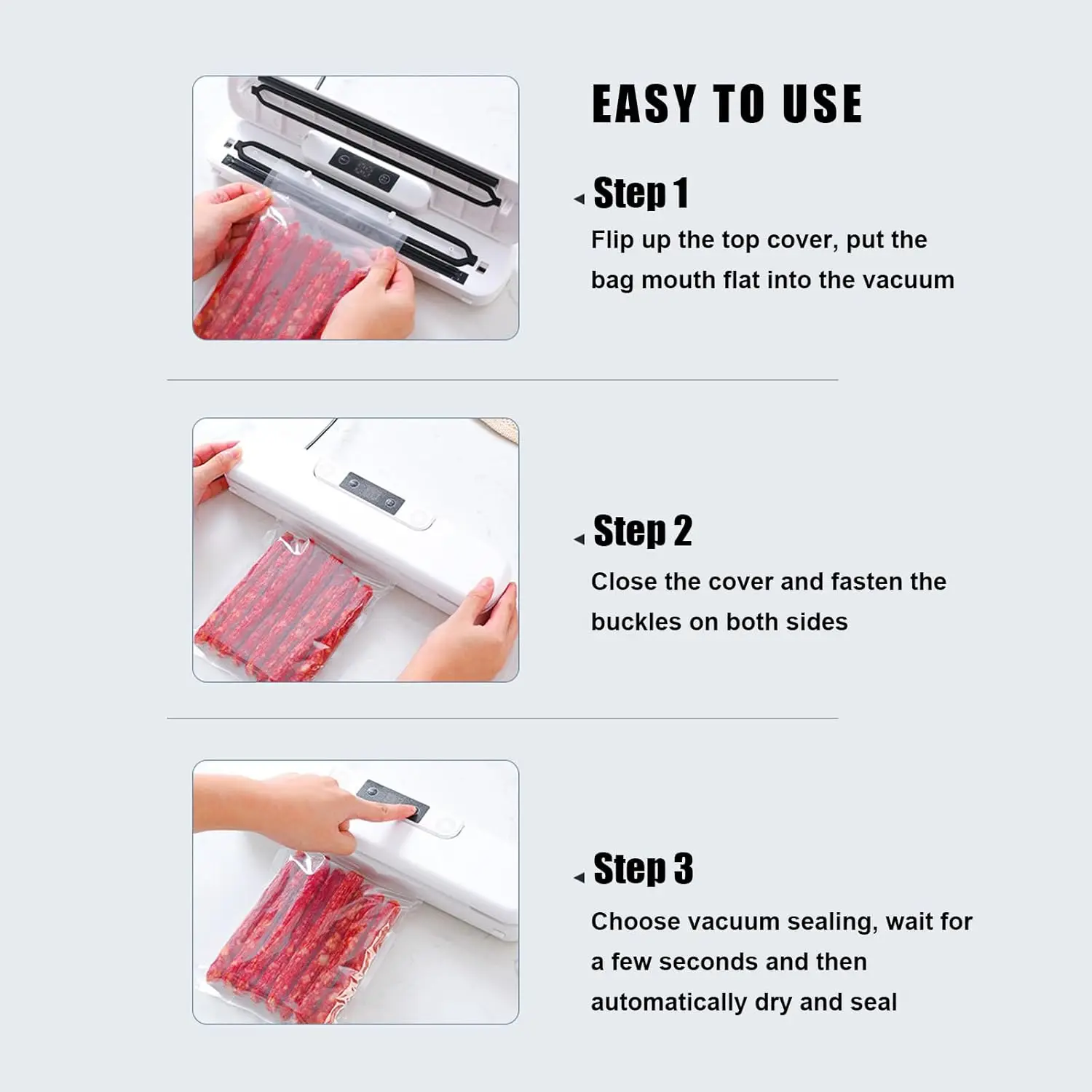 EASY TO USE

Step 1

Flip up the top cover, put the bag mouth flat into the vacuum

Step 2

Close the cover and fasten the buckles on both sides

Step 3

Choose vacuum sealing, wait for a few seconds and then automatically dry and seal