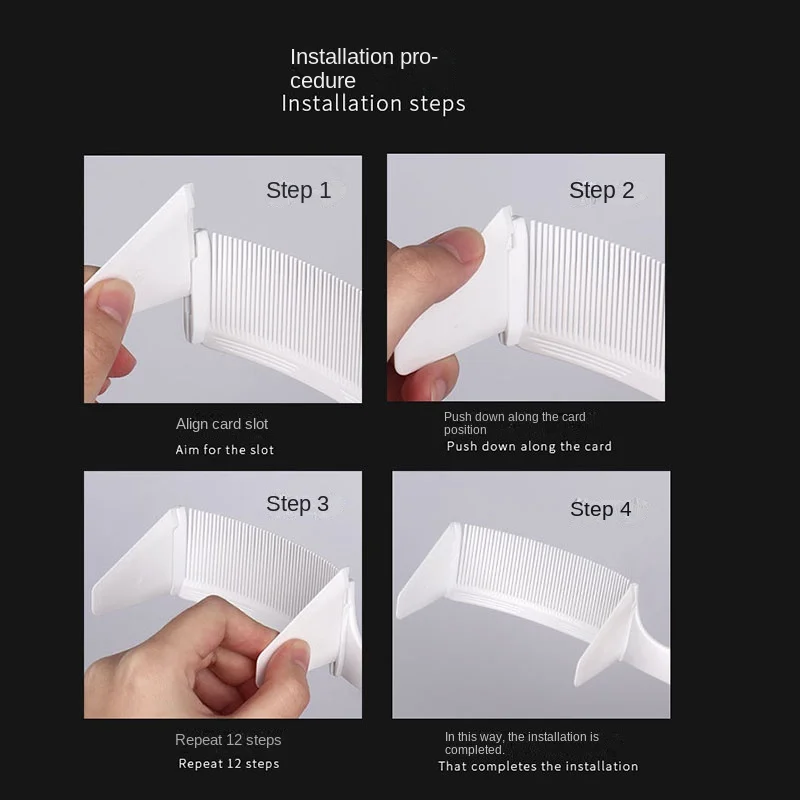 Installation procedure
Installation steps

Step 1

Align card slot
Aim for the slot

Step 2

Push down along the card position
Push down along the card

Step 3

Repeat 12 steps
Repeat 12 steps

Step 4

In this way, the installation is completed.
That completes the installation