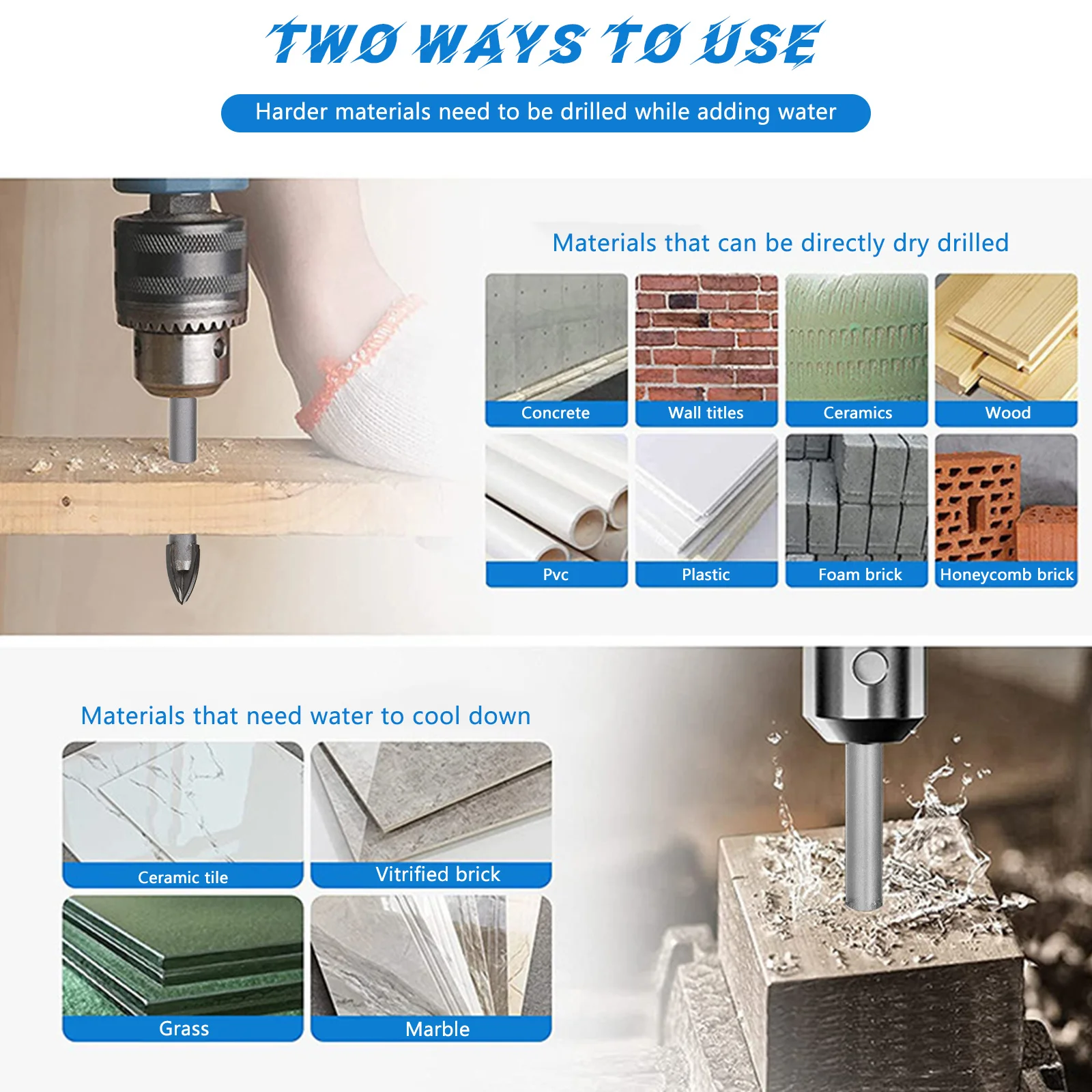 TWO WAYS TO USE

Harder materials need to be drilled while adding water

Materials that can be directly dry drilled

Concrete
Wall titles
Ceramics
Wood
Pvc
Plastic
Foam brick
Honeycomb brick

Materials that need water to cool down

Ceramic tile
Vitrified brick
Grass
Marble